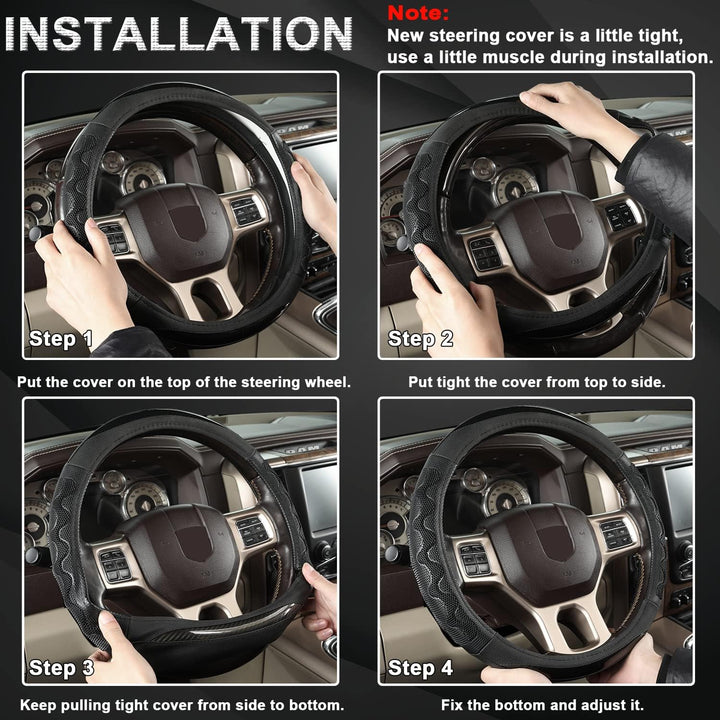 INSTALLATION

Note:
New steering cover is a little tight, use a little muscle during installation.

Step 1

Put the cover on the top of the steering wheel.

Step 2

Put tight the cover from top to side.

Step 3

Keep pulling tight cover from side to bottom.

Step 4

Fix the bottom and adjust it.