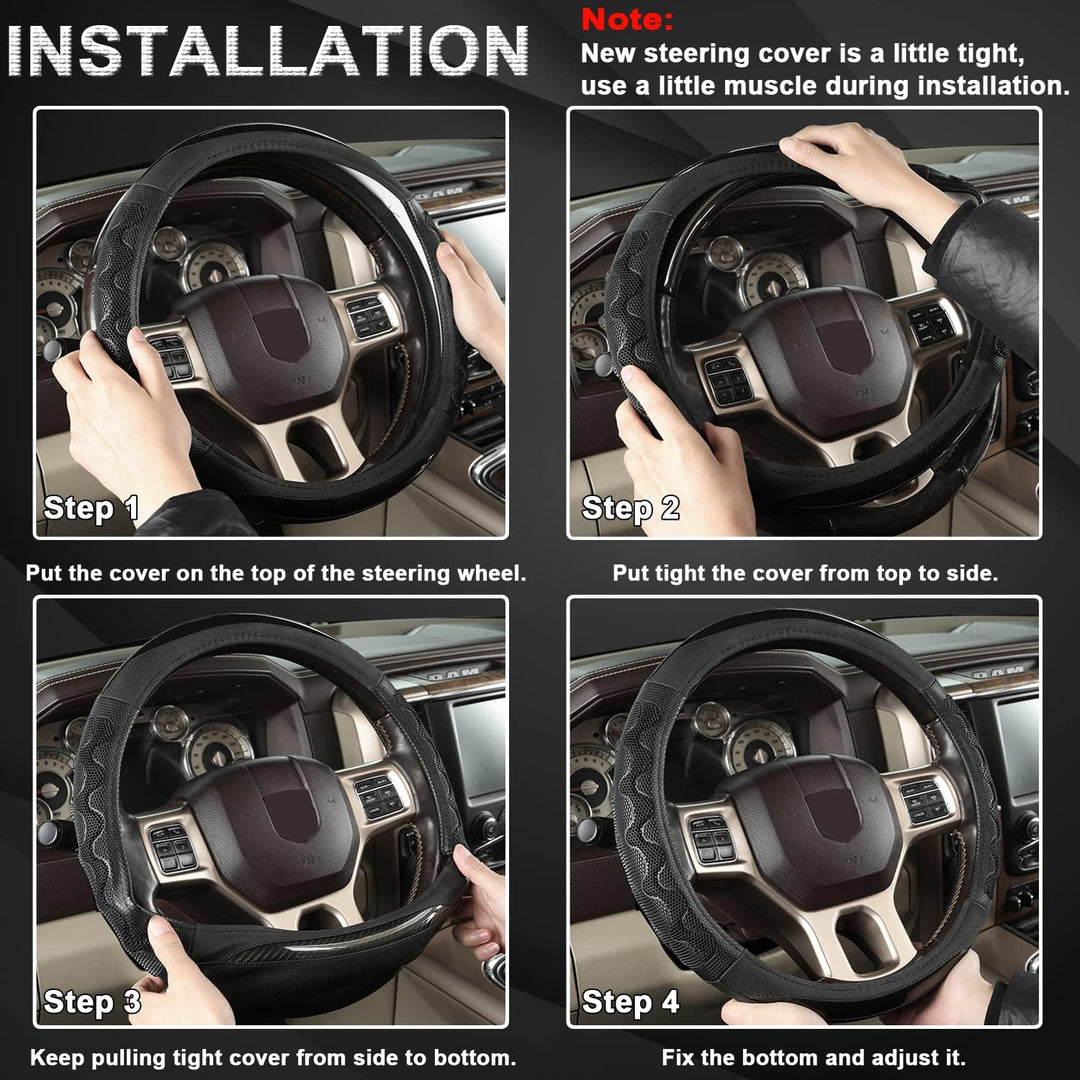 INSTALLATION

Note:
New steering cover is a little tight, use a little muscle during installation.

Step 1

Put the cover on the top of the steering wheel.

Step 2

Put tight the cover from top to side.

Step 3

Keep pulling tight cover from side to bottom.

Step 4

Fix the bottom and adjust it.