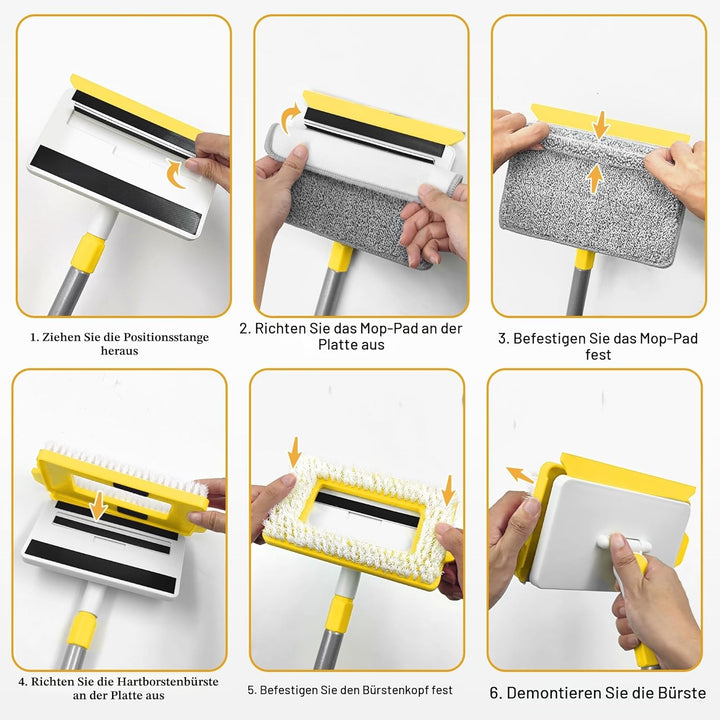 1. Ziehen Sie die Positionsstange heraus

2. Richten Sie das Mop-Pad an der Platte aus

3. Befestigen Sie das Mop-Pad fest

4. Richten Sie die Hartborstenbürste an der Platte aus

5. Befestigen Sie den Bürstenkopf fest

6. Demontieren Sie die Bürste