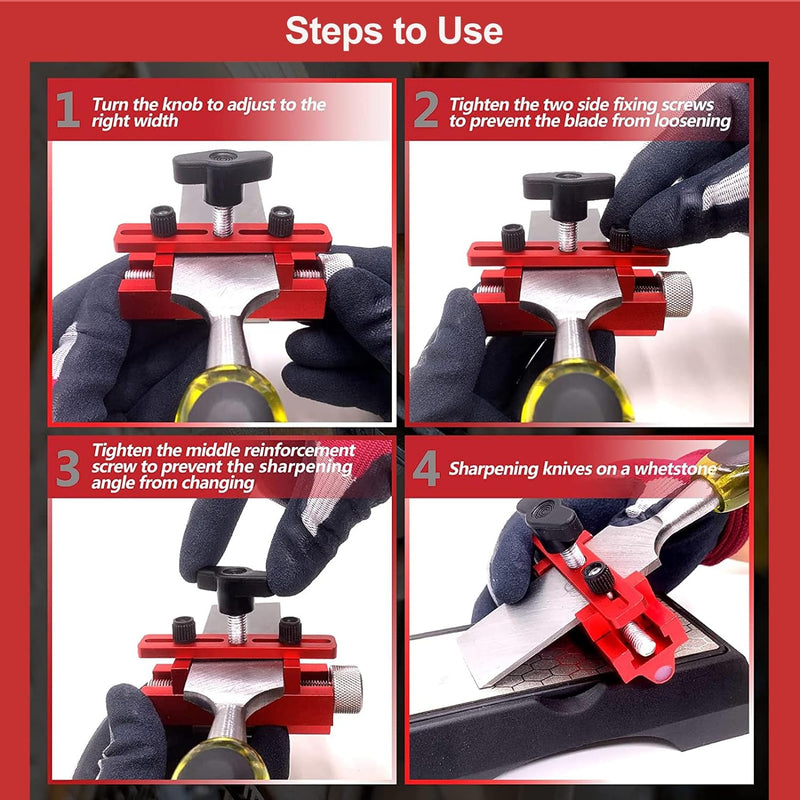 Steps to Use

1 Turn the knob to adjust to the right width

2 Tighten the two side fixing screws to prevent the blade from loosening

3 Tighten the middle reinforcement screw to prevent the sharpening angle from changing

4 Sharpening knives on a whetstone