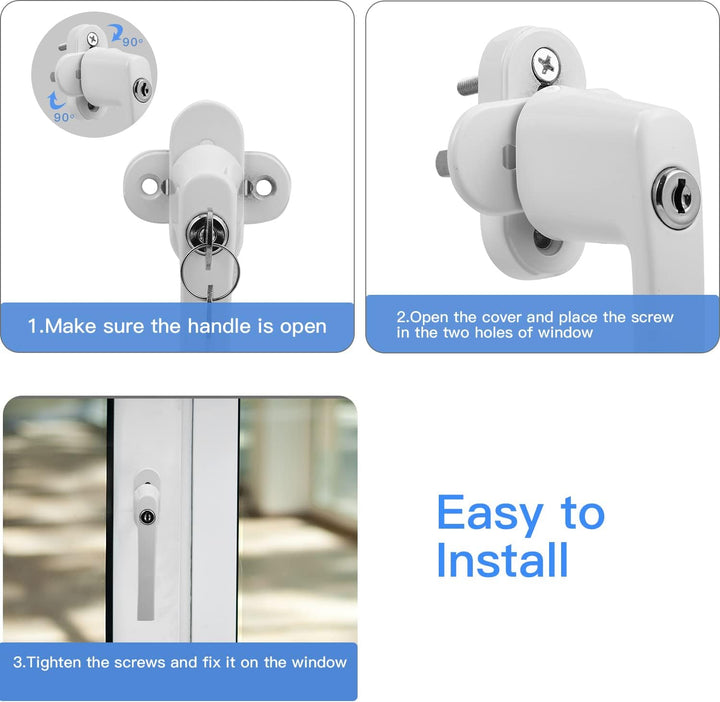 90°

90°

1.Make sure the handle is open

2.Open the cover and place the screw in the two holes of window

3.Tighten the screws and fix it on the window

Easy to Install