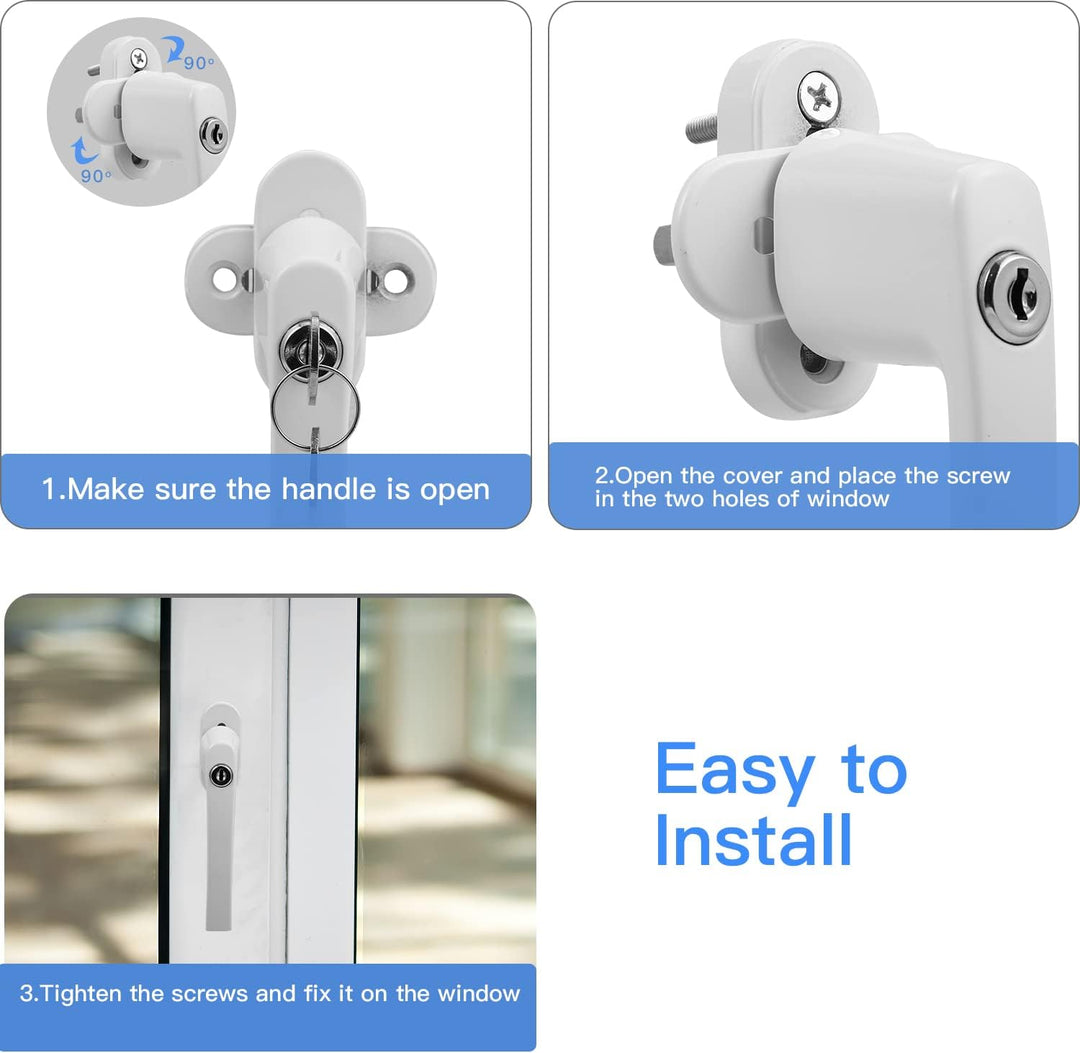 90°

90°

1.Make sure the handle is open

2.Open the cover and place the screw in the two holes of window

3.Tighten the screws and fix it on the window

Easy to Install