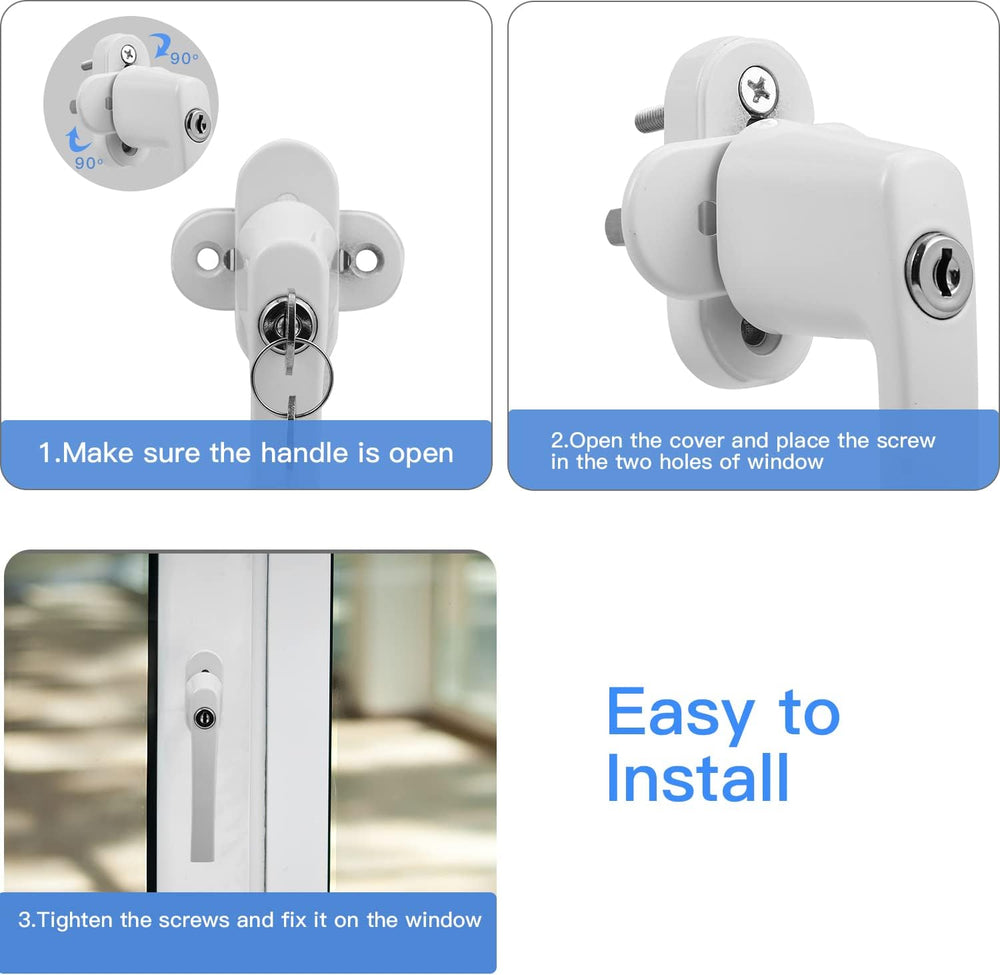 90°

90°

1.Make sure the handle is open

2.Open the cover and place the screw in the two holes of window

3.Tighten the screws and fix it on the window

Easy to Install