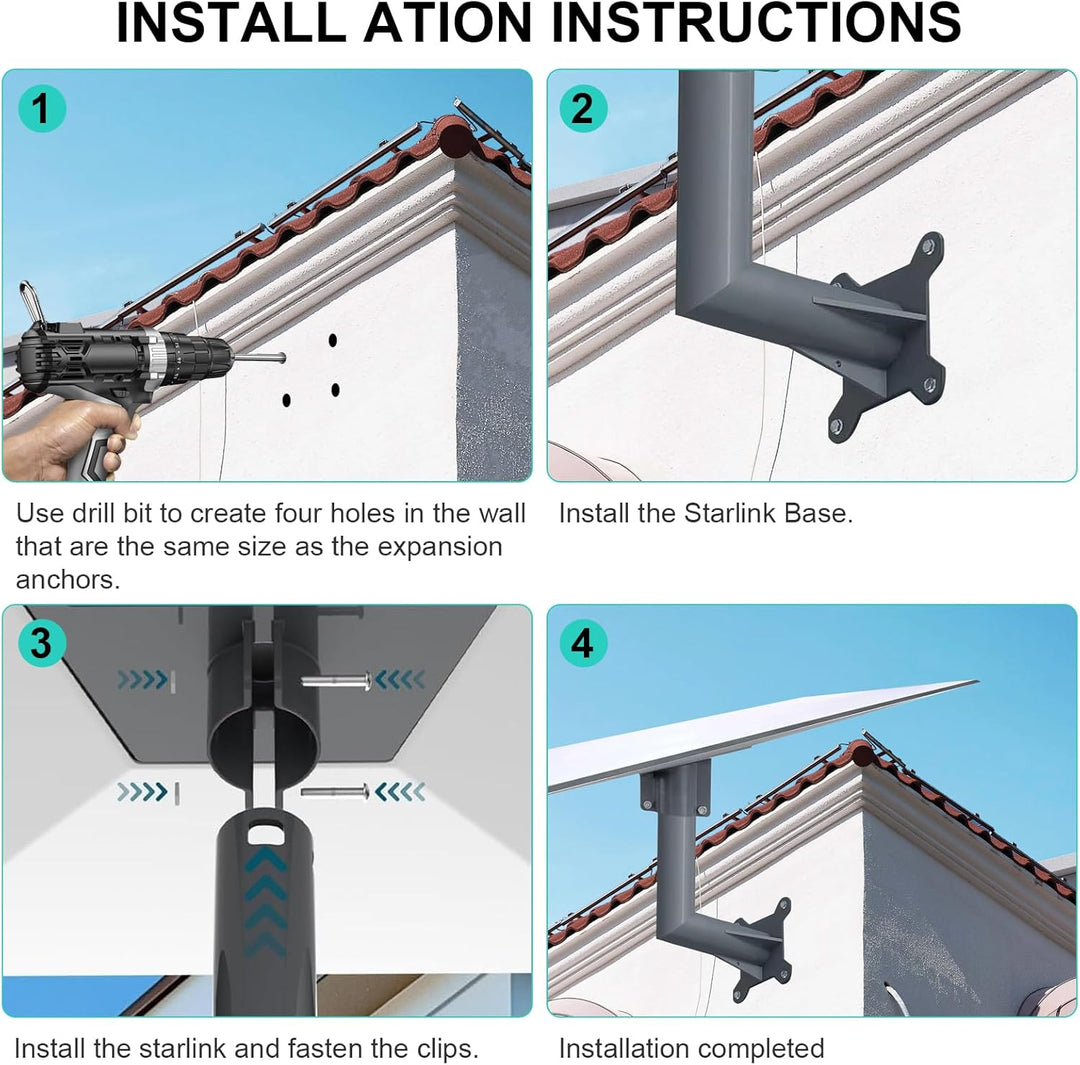 INSTALL ATION INSTRUCTIONS

1

Use drill bit to create four holes in the wall that are the same size as the expansion anchors.

2

Install the Starlink Base.

3

Install the starlink and fasten the clips.

4

Installation completed