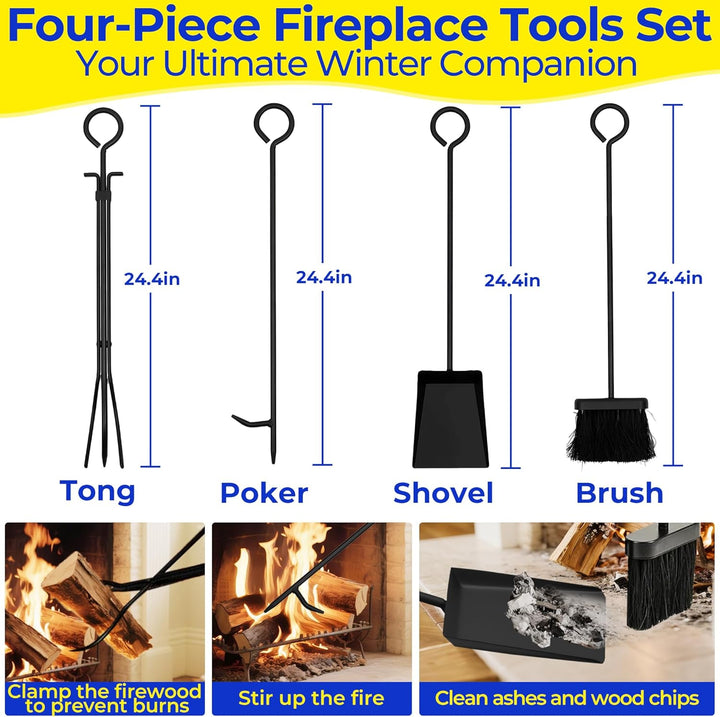 Four-Piece Fireplace Tools Set
Your Ultimate Winter Companion

24.4in
24.4in
24.4in
24.4in

Tong
Poker
Shovel
Brush

Clamp the firewood to prevent burns
Stir up the fire
Clean ashes and wood chips