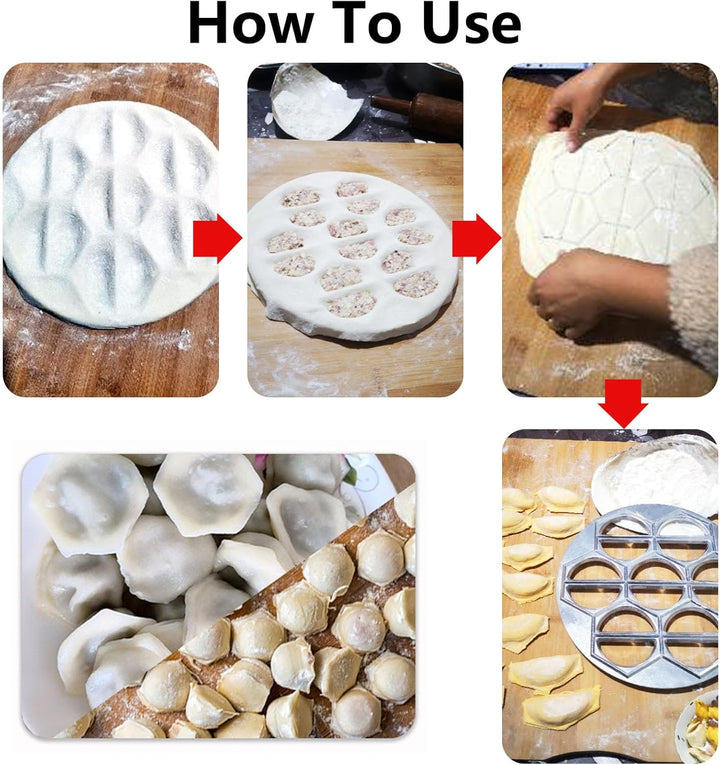 How To Use