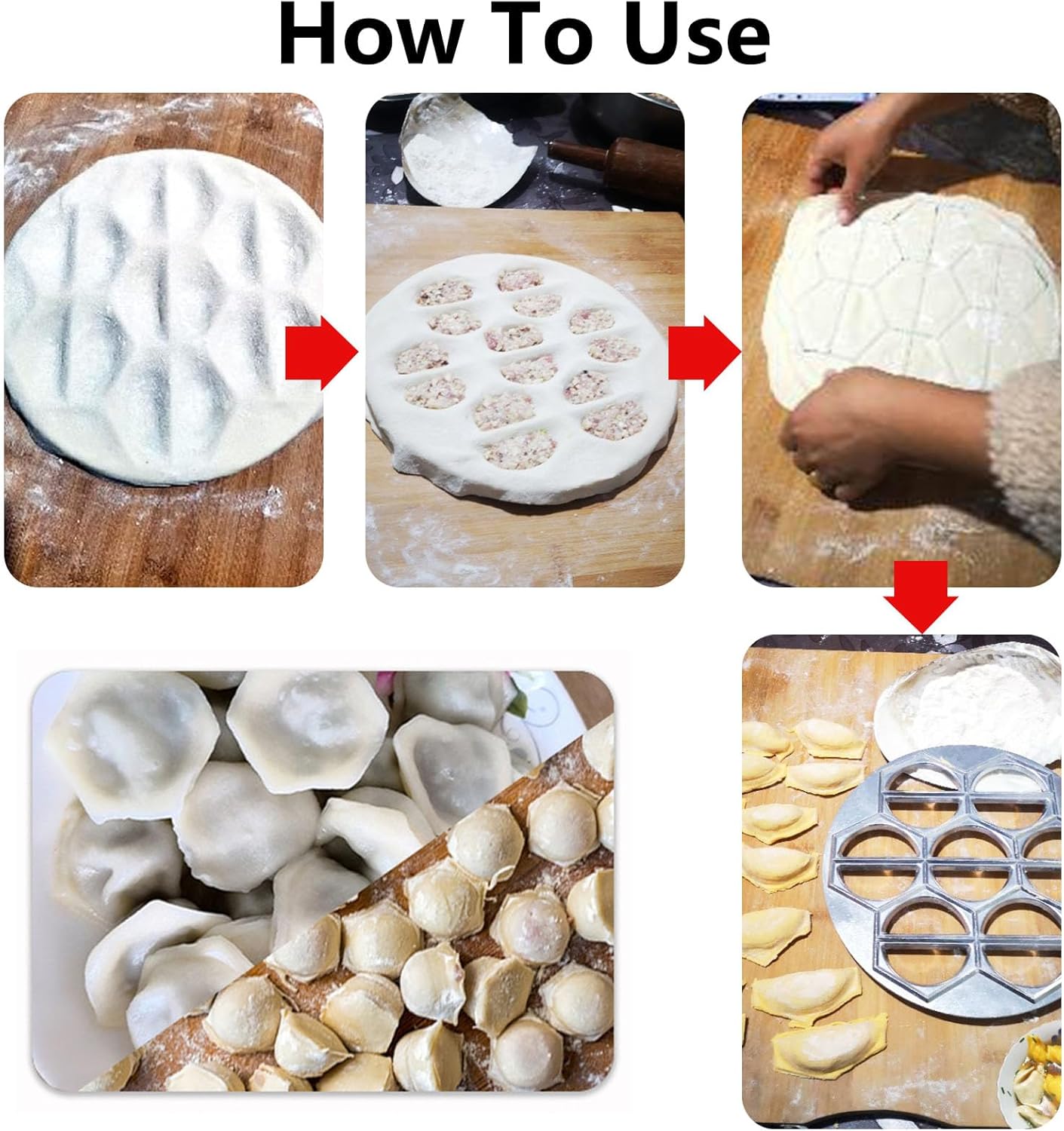 How To Use