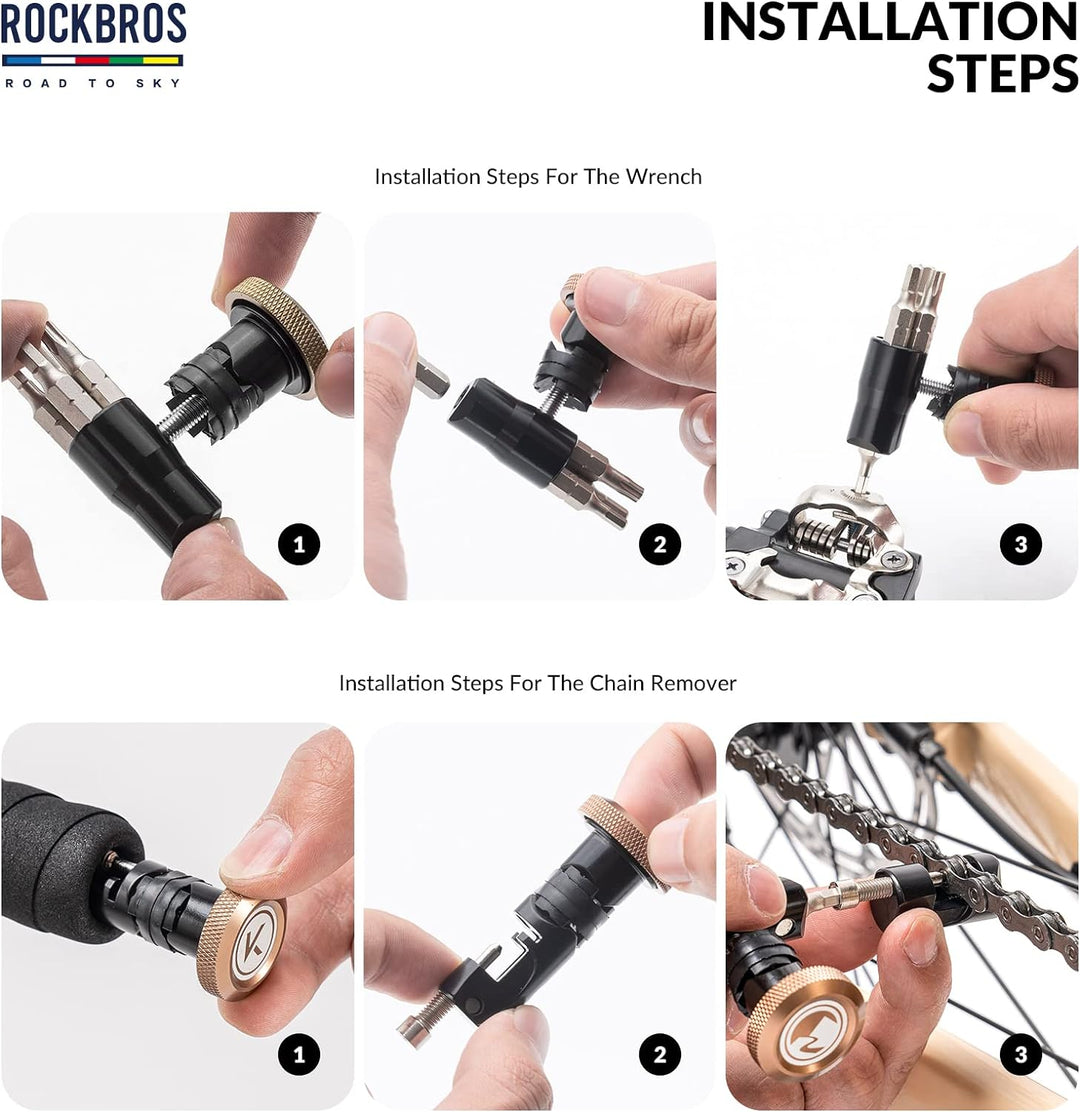 ROCKBROS
ROAD TO SKY

INSTALLATION STEPS

Installation Steps For The Wrench

1

2

3

Installation Steps For The Chain Remover

1

2

3