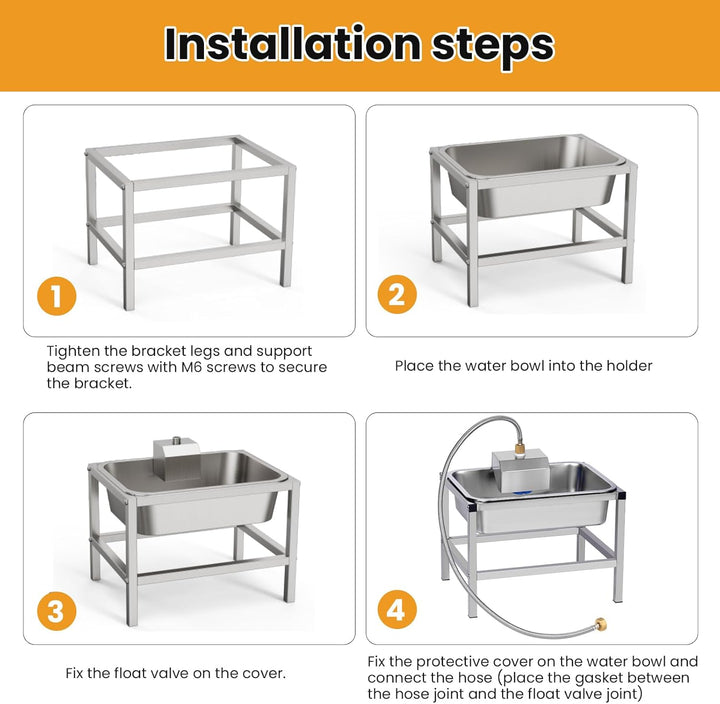 Installation steps

1

Tighten the bracket legs and support beam screws with M6 screws to secure the bracket.

2

Place the water bowl into the holder

3

Fix the float valve on the cover.

4

Fix the protective cover on the water bowl and connect the hose (place the gasket between the hose joint and the float valve joint)