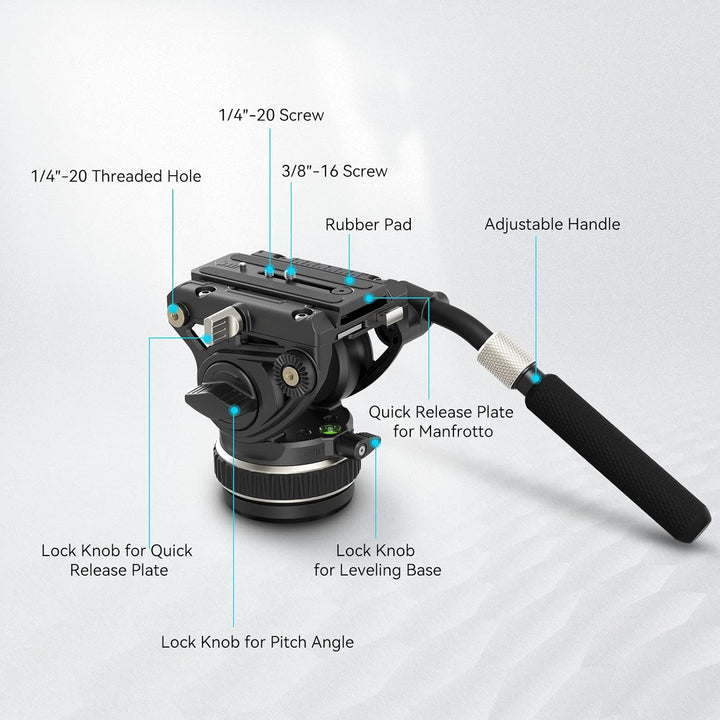 1/4"-20 Screw

1/4"-20 Threaded Hole

3/8"-16 Screw

Rubber Pad

Adjustable Handle

Quick Release Plate for Manfrotto

Lock Knob for Quick Release Plate

Lock Knob for Leveling Base

Lock Knob for Pitch Angle