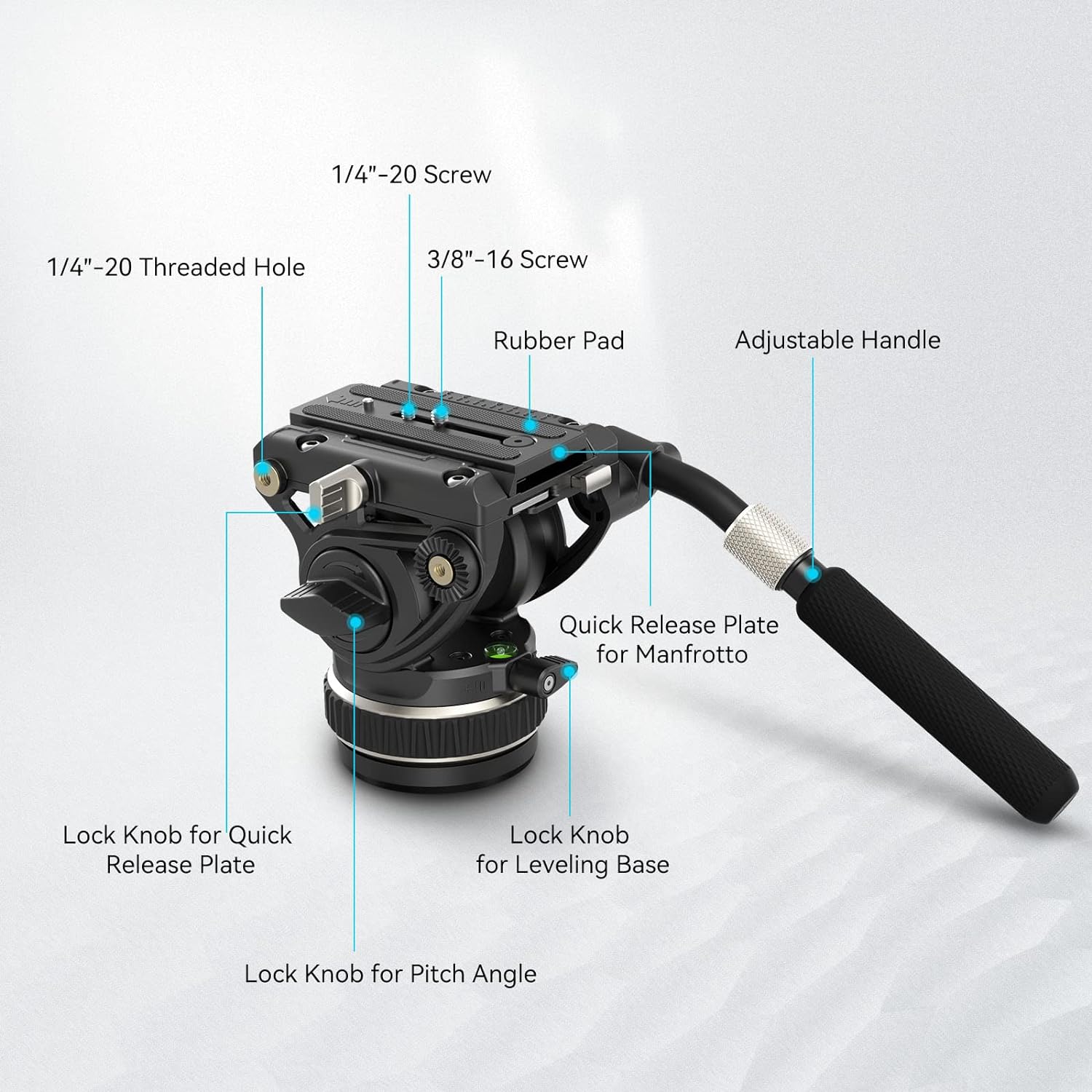 1/4"-20 Screw

1/4"-20 Threaded Hole

3/8"-16 Screw

Rubber Pad

Adjustable Handle

Quick Release Plate for Manfrotto

Lock Knob for Quick Release Plate

Lock Knob for Leveling Base

Lock Knob for Pitch Angle