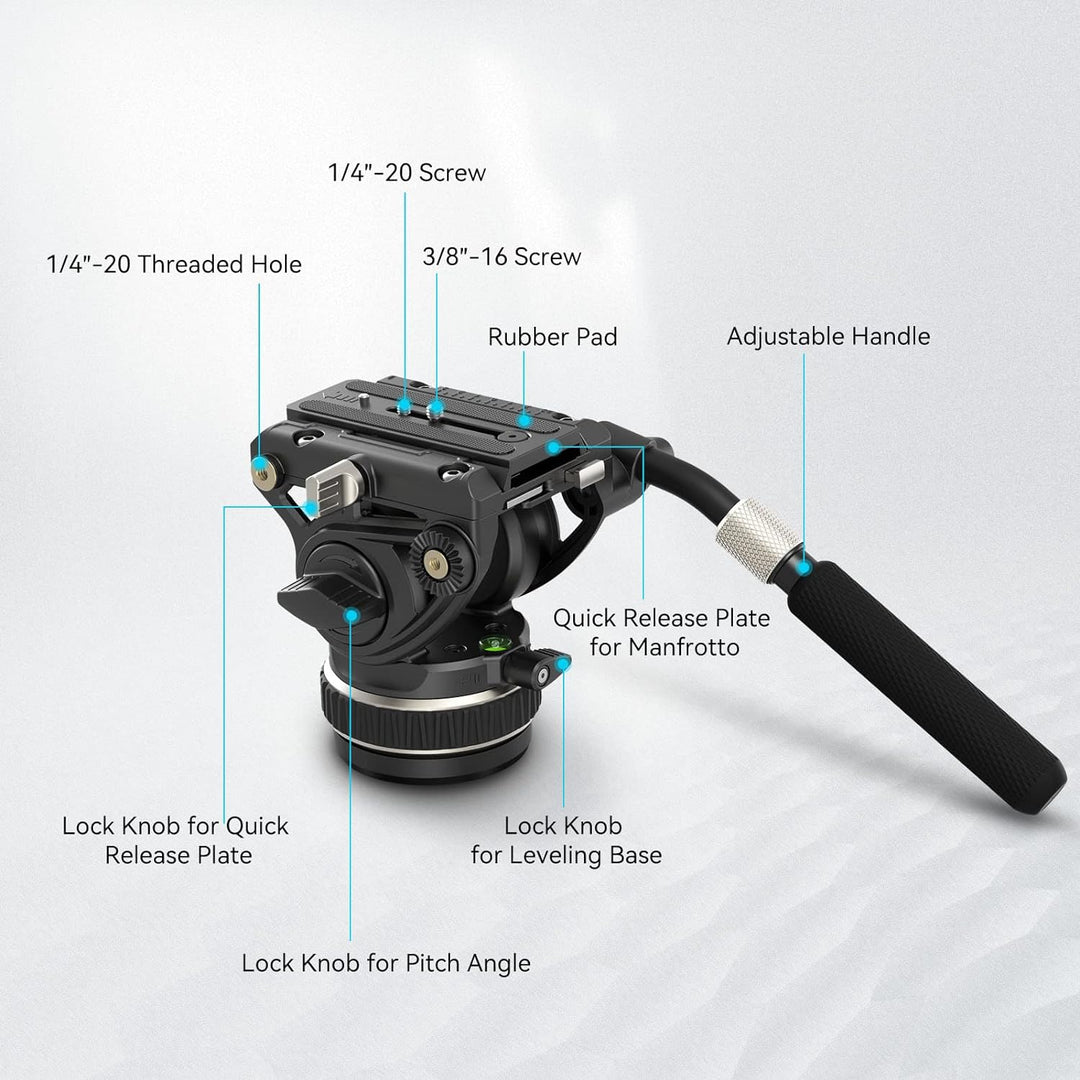 1/4"-20 Screw

1/4"-20 Threaded Hole

3/8"-16 Screw

Rubber Pad

Adjustable Handle

Quick Release Plate for Manfrotto

Lock Knob for Quick Release Plate

Lock Knob for Leveling Base

Lock Knob for Pitch Angle