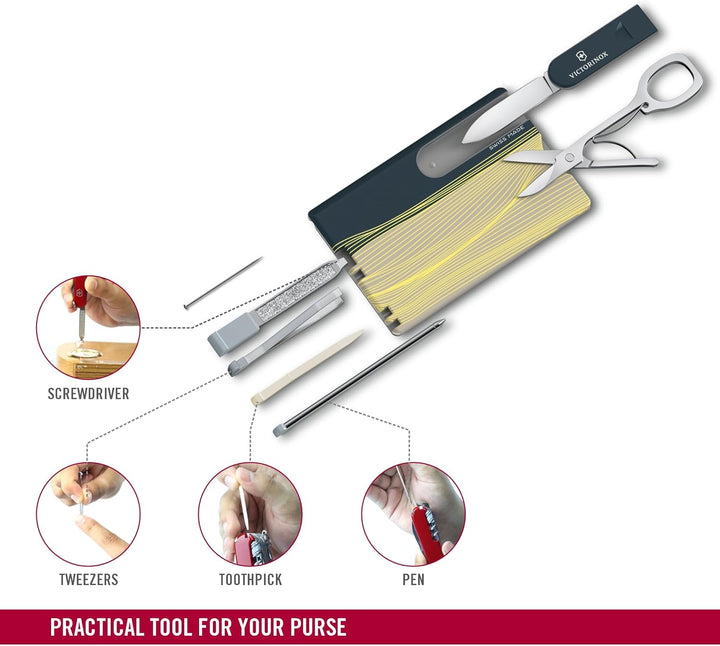 VICTORINOX

SWISS MADE

SCREWDRIVER

TWEEZERS

TOOTHPICK

PEN

PRACTICAL TOOL FOR YOUR PURSE