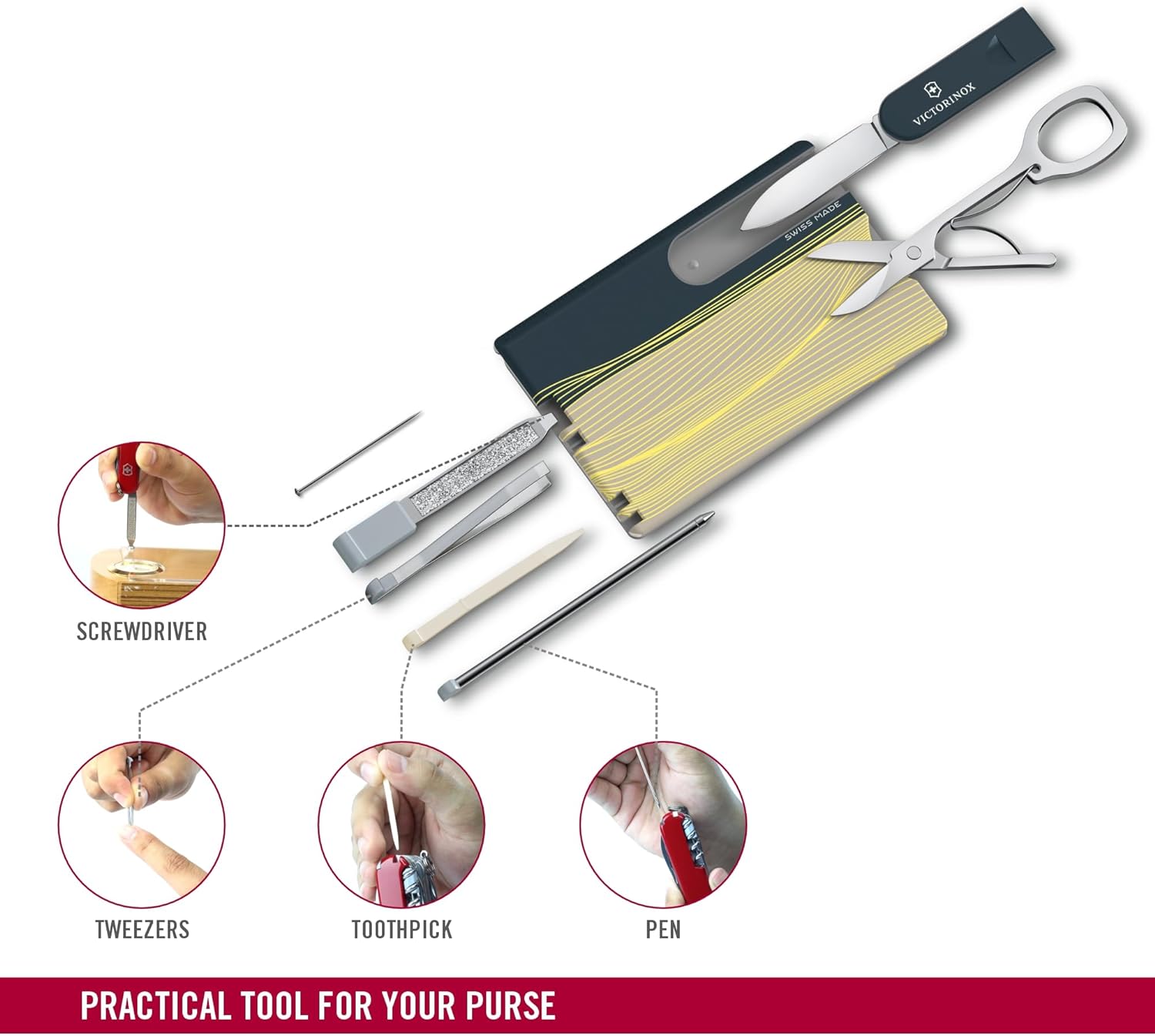 VICTORINOX

SWISS MADE

SCREWDRIVER

TWEEZERS

TOOTHPICK

PEN

PRACTICAL TOOL FOR YOUR PURSE