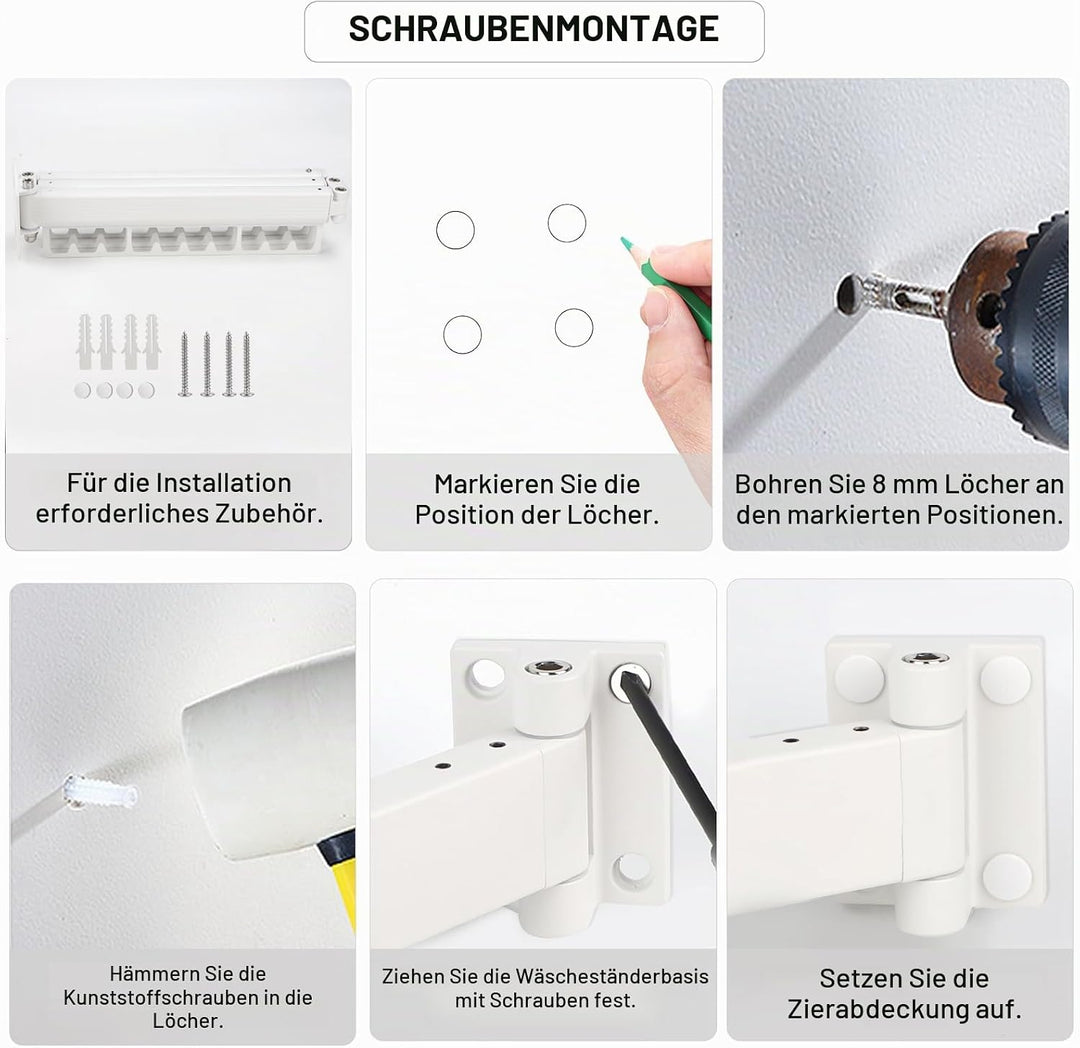 SCHRAUBENMONTAGE

Für die Installation erforderliches Zubehör.

Markieren Sie die Position der Löcher.

Bohren Sie 8 mm Löcher an den markierten Positionen.

Hämmern Sie die Kunststoffschrauben in die Löcher.

Ziehen Sie die Wäscheständerbasis mit Schrauben fest.

Setzen Sie die Zierabdeckung auf.