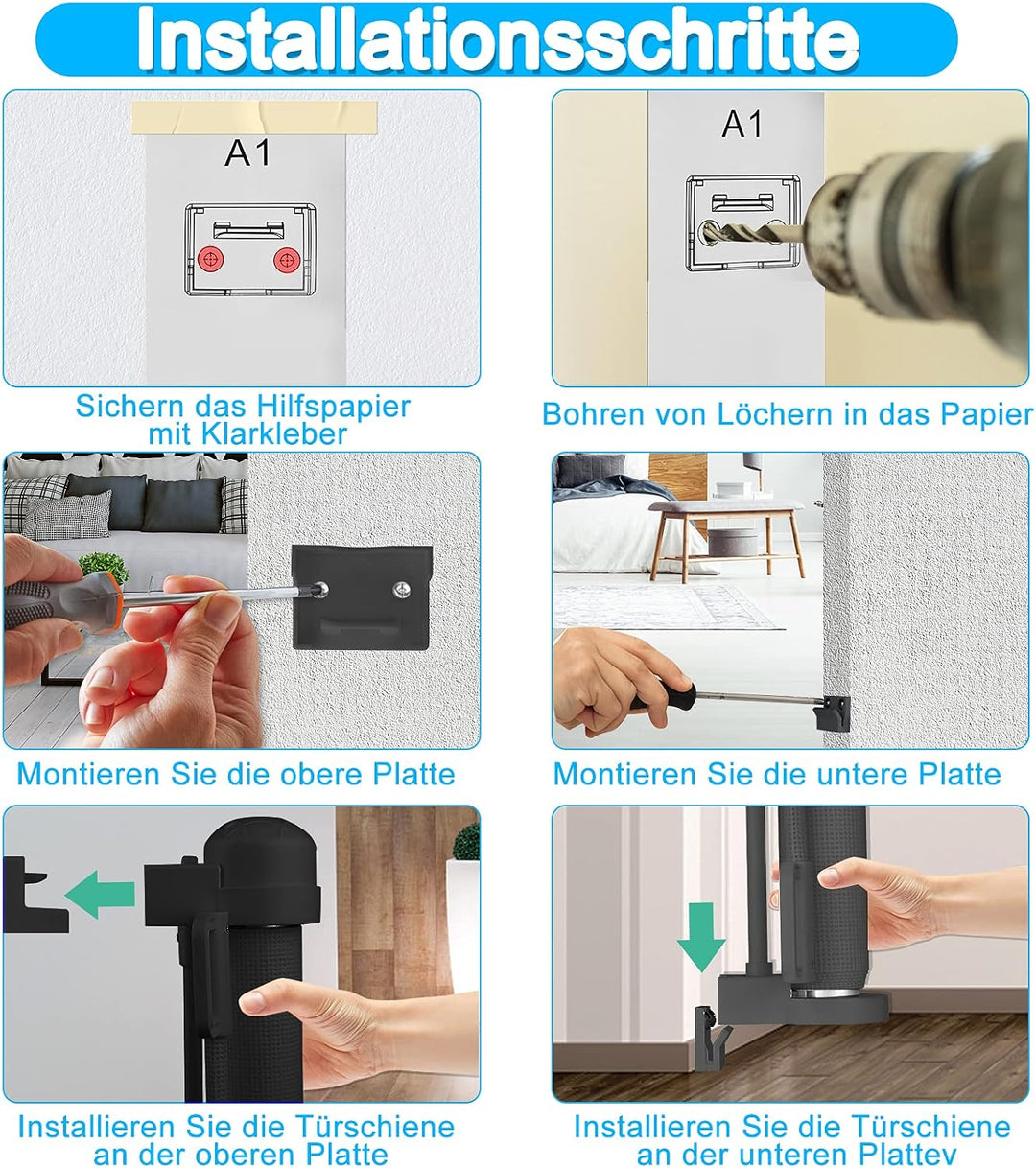 Installationsschritte

A1

Sichern das Hilfspapier mit Klarkleber

A1

Bohren von Löchern in das Papier

Montieren Sie die obere Platte

Montieren Sie die untere Platte

Installieren Sie die Türschiene an der oberen Platte

Installieren Sie die Türschiene an der unteren Plattev