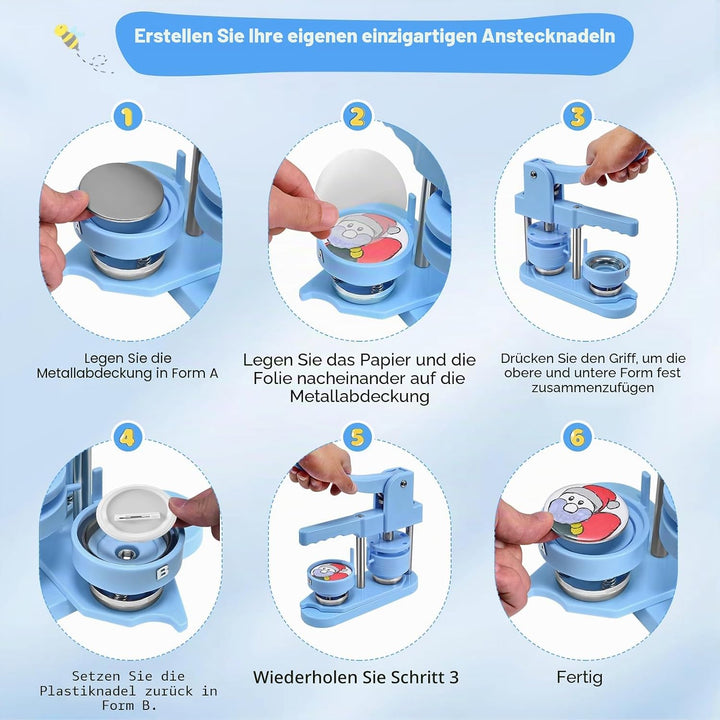 Erstellen Sie Ihre eigenen einzigartigen Anstecknadeln

1

Legen Sie die Metallabdeckung in Form A

2

Legen Sie das Papier und die Folie nacheinander auf die Metallabdeckung

3

Drücken Sie den Griff, um die obere und untere Form fest zusammenzufügen

4

B

Setzen Sie die Plastiknadel zurück in Form B.

5

Wiederholen Sie Schritt 3

6

Fertig