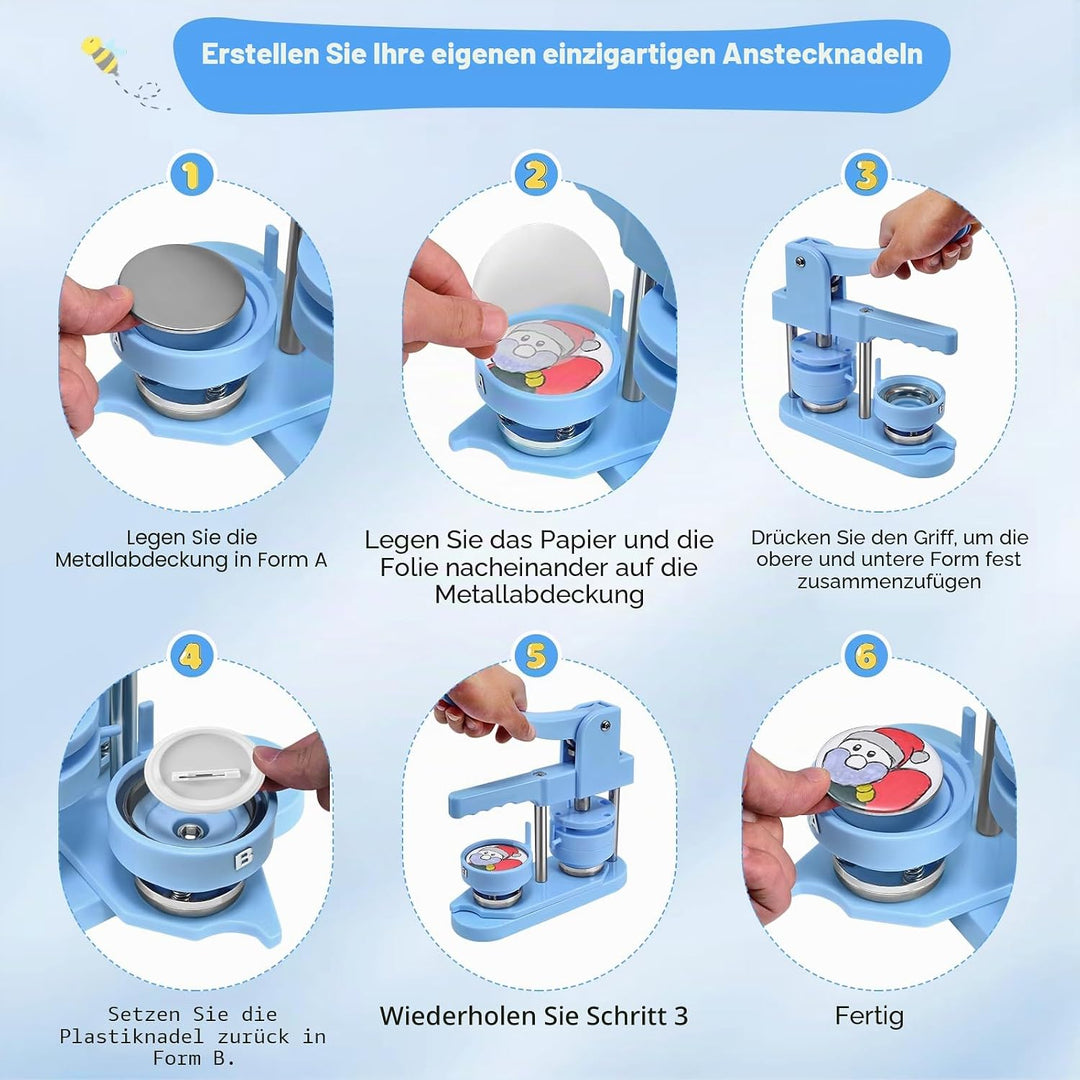 Erstellen Sie Ihre eigenen einzigartigen Anstecknadeln

1

Legen Sie die Metallabdeckung in Form A

2

Legen Sie das Papier und die Folie nacheinander auf die Metallabdeckung

3

Drücken Sie den Griff, um die obere und untere Form fest zusammenzufügen

4

B

Setzen Sie die Plastiknadel zurück in Form B.

5

Wiederholen Sie Schritt 3

6

Fertig