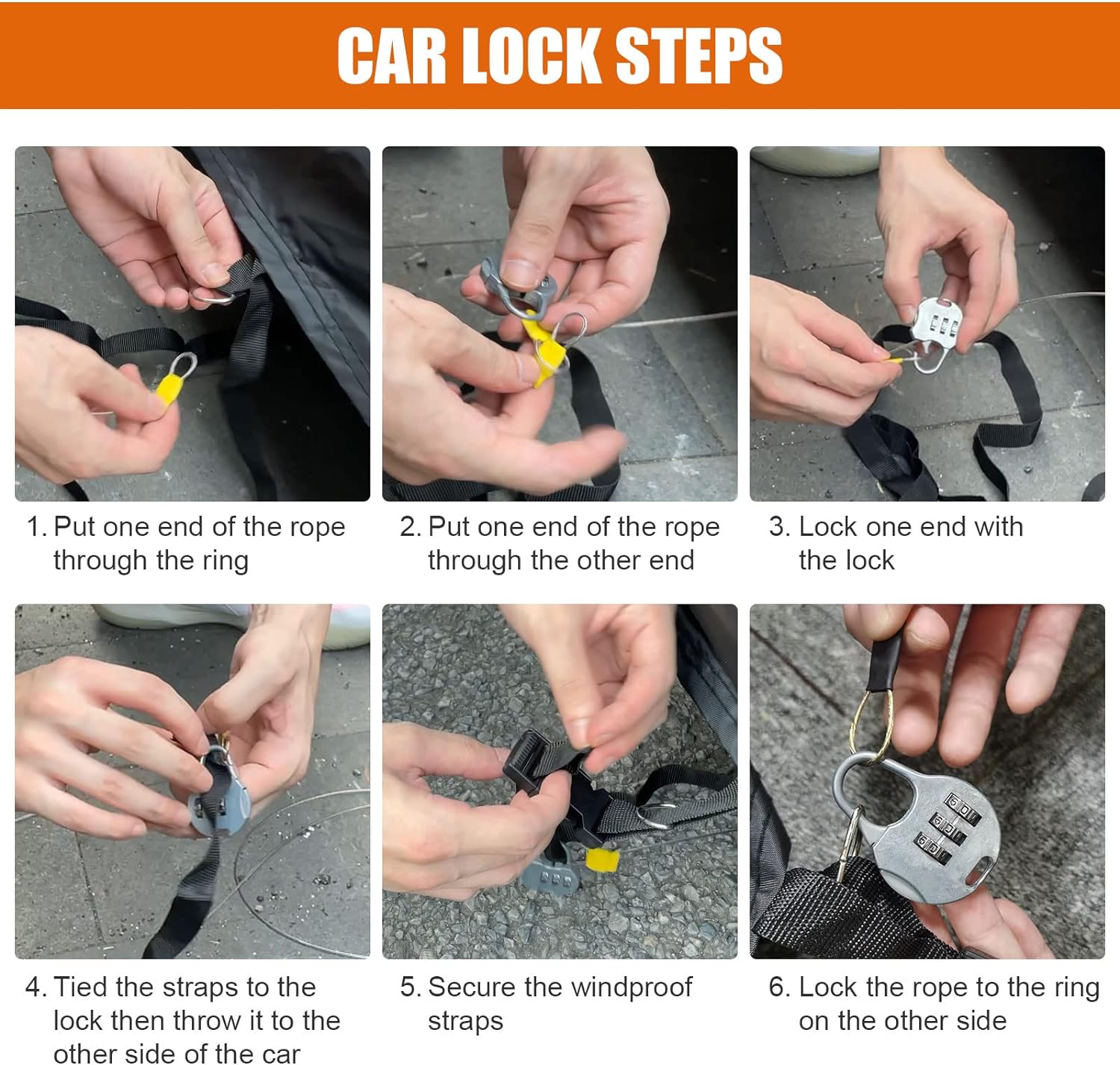 CAR LOCK STEPS

1. Put one end of the rope through the ring

2. Put one end of the rope through the other end

3. Lock one end with the lock

4. Tied the straps to the lock then throw it to the other side of the car

5. Secure the windproof straps

6. Lock the rope to the ring on the other side