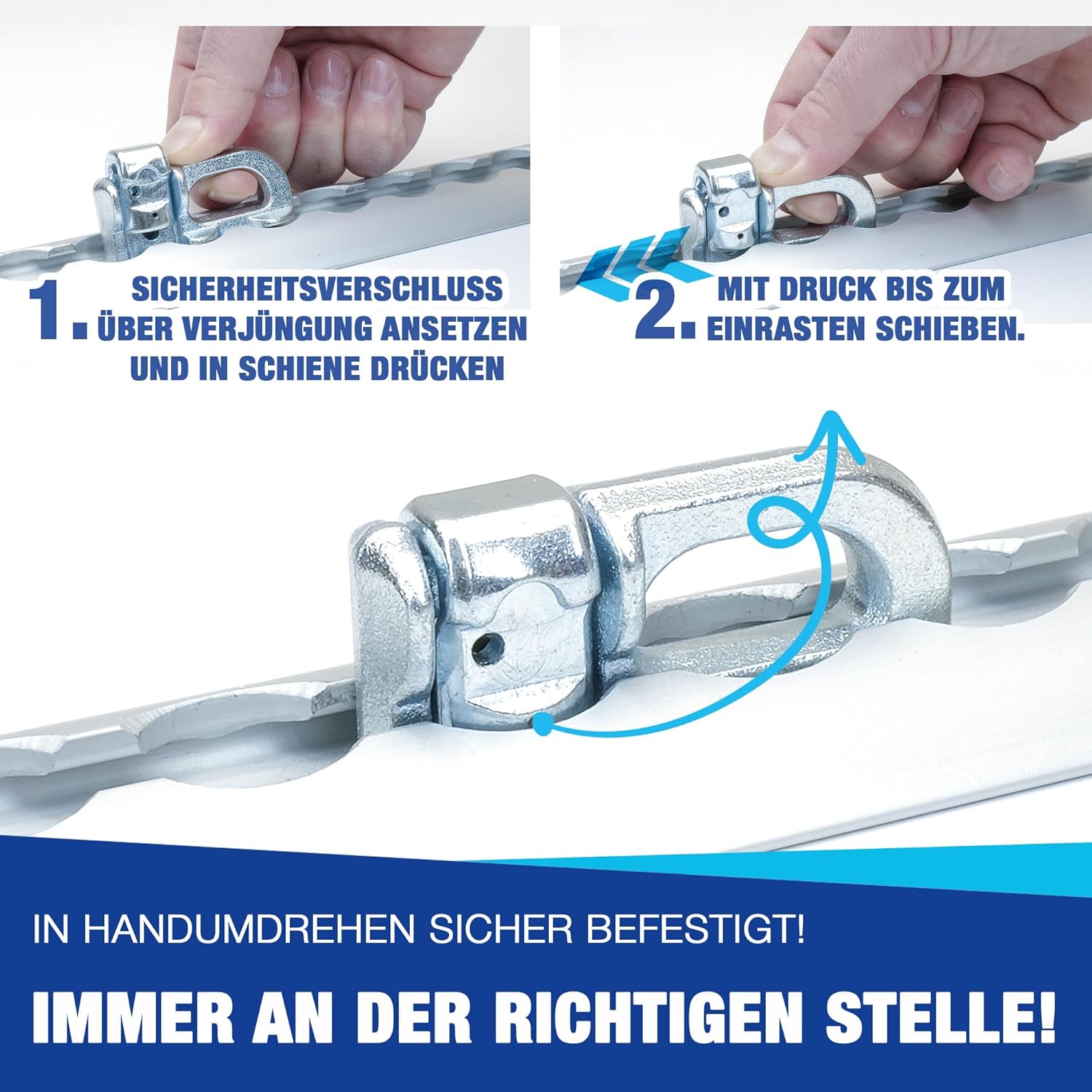 1. SICHERHEITSVERSCHLUSS ÜBER VERJÜNGUNG ANSETZEN UND IN SCHIENE DRÜCKEN

2. MIT DRUCK BIS ZUM EINRASTEN SCHIEBEN.

IN HANDUMDREHEN SICHER BEFESTIGT!

IMMER AN DER RICHTIGEN STELLE!