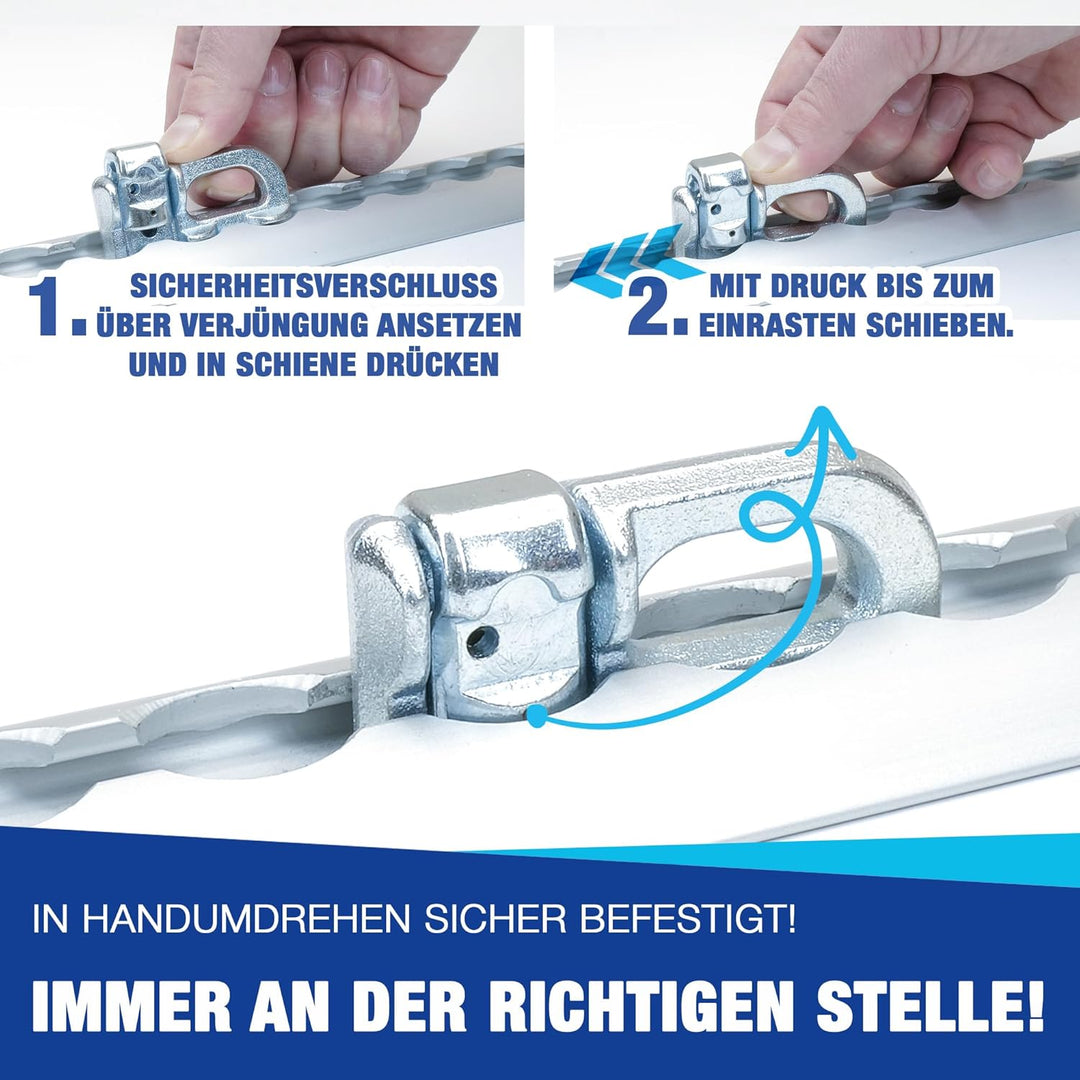 1. SICHERHEITSVERSCHLUSS ÜBER VERJÜNGUNG ANSETZEN UND IN SCHIENE DRÜCKEN

2. MIT DRUCK BIS ZUM EINRASTEN SCHIEBEN.

IN HANDUMDREHEN SICHER BEFESTIGT!

IMMER AN DER RICHTIGEN STELLE!