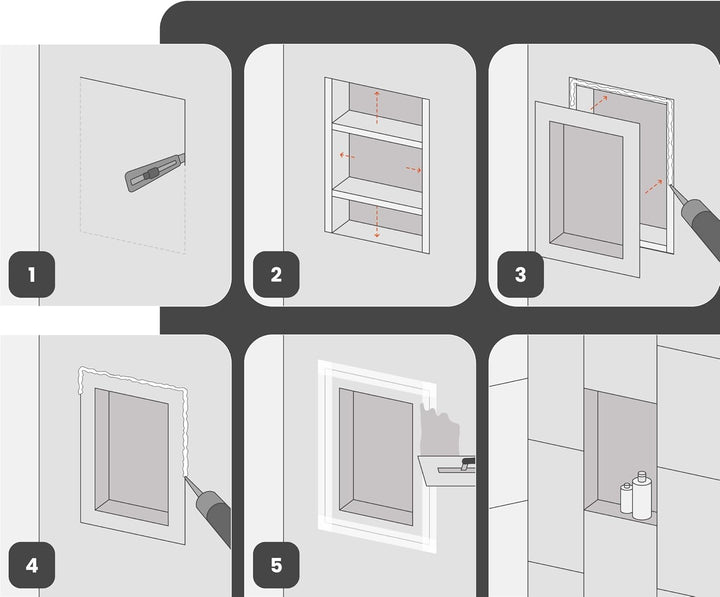 1

2

3

4

5