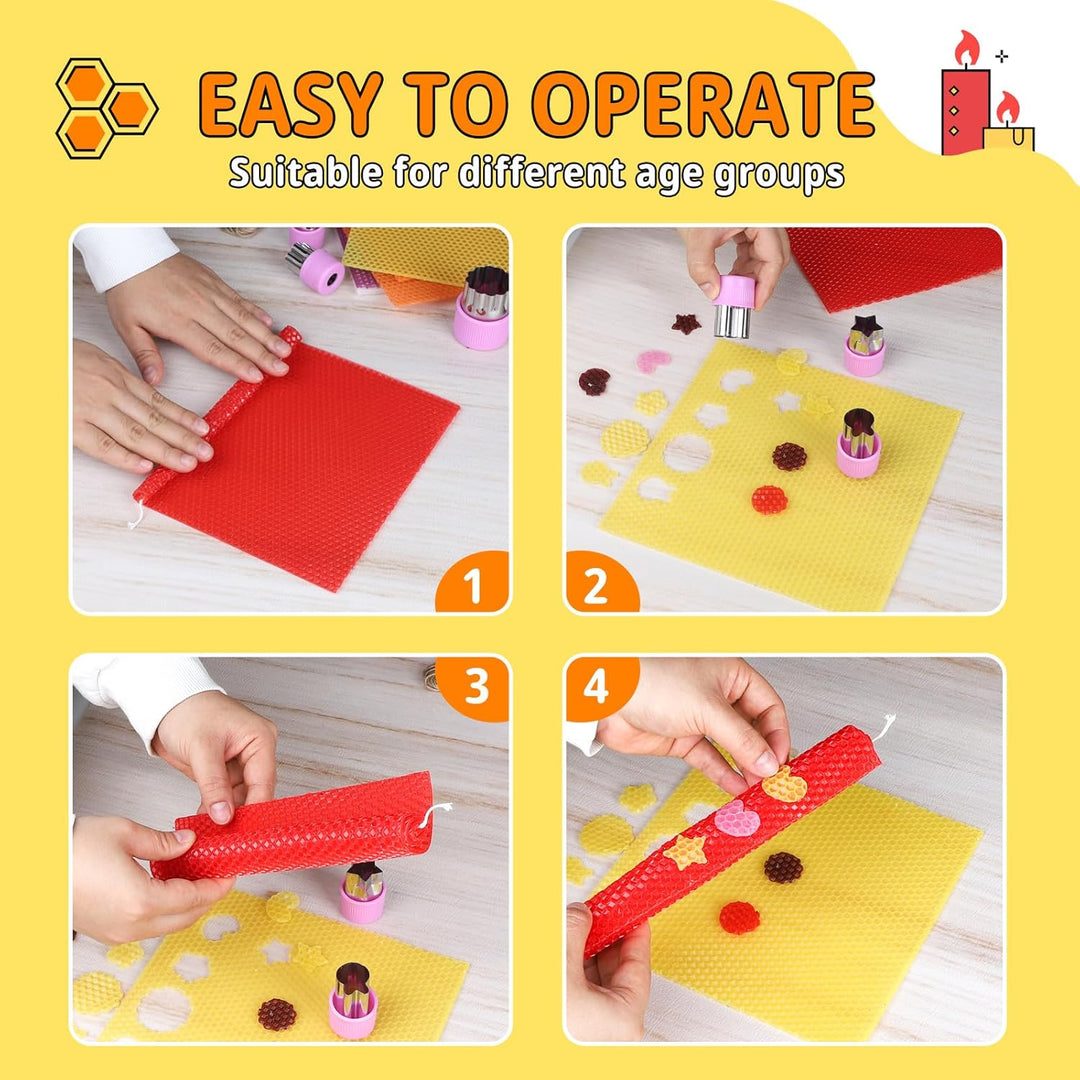 EASY TO OPERATE
Suitable for different age groups

1

2

3

4