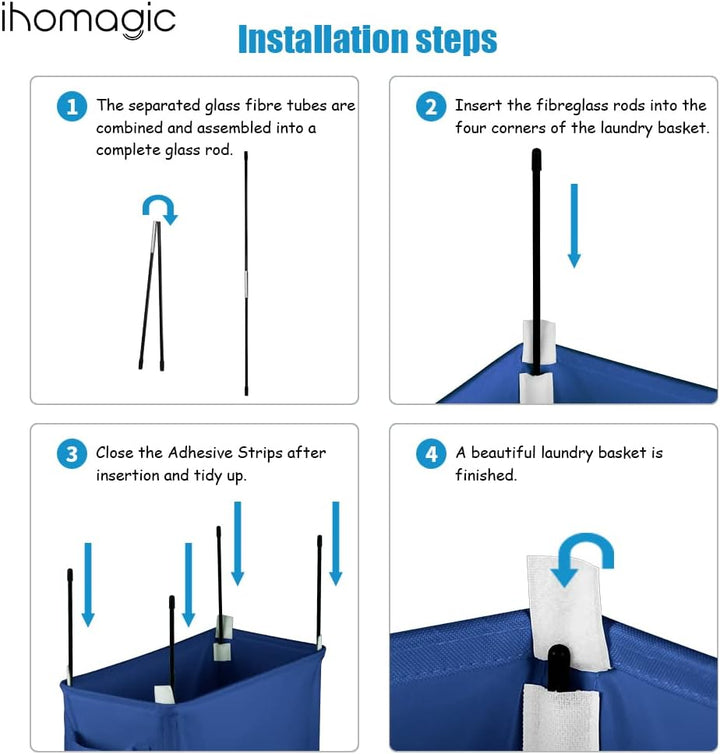 ihomagic

Installation steps

1 The separated glass fibre tubes are combined and assembled into a complete glass rod.

2 Insert the fibreglass rods into the four corners of the laundry basket.

3 Close the Adhesive Strips after insertion and tidy up.

4 A beautiful laundry basket is finished.