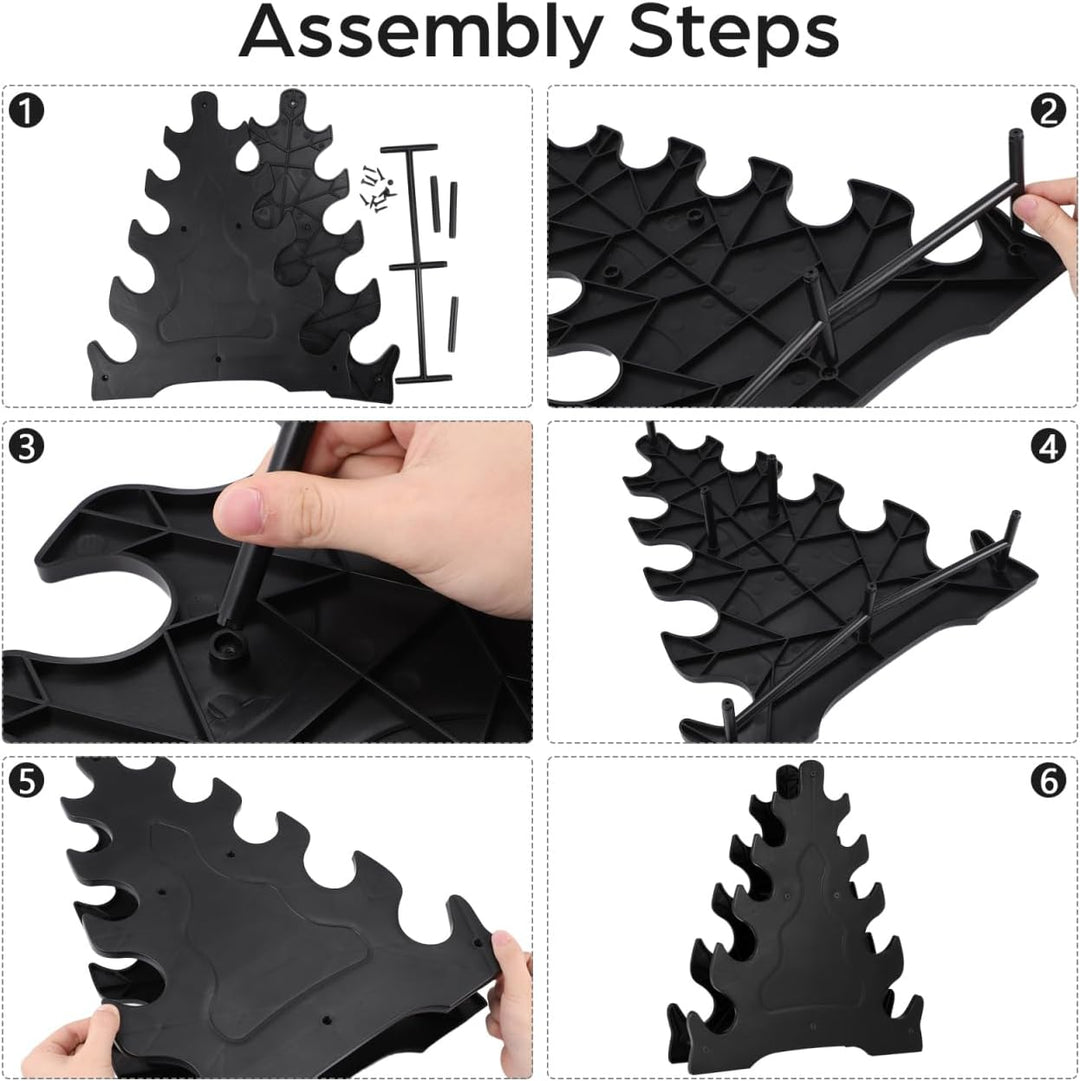 Assembly Steps

1

2

3

4

5

6