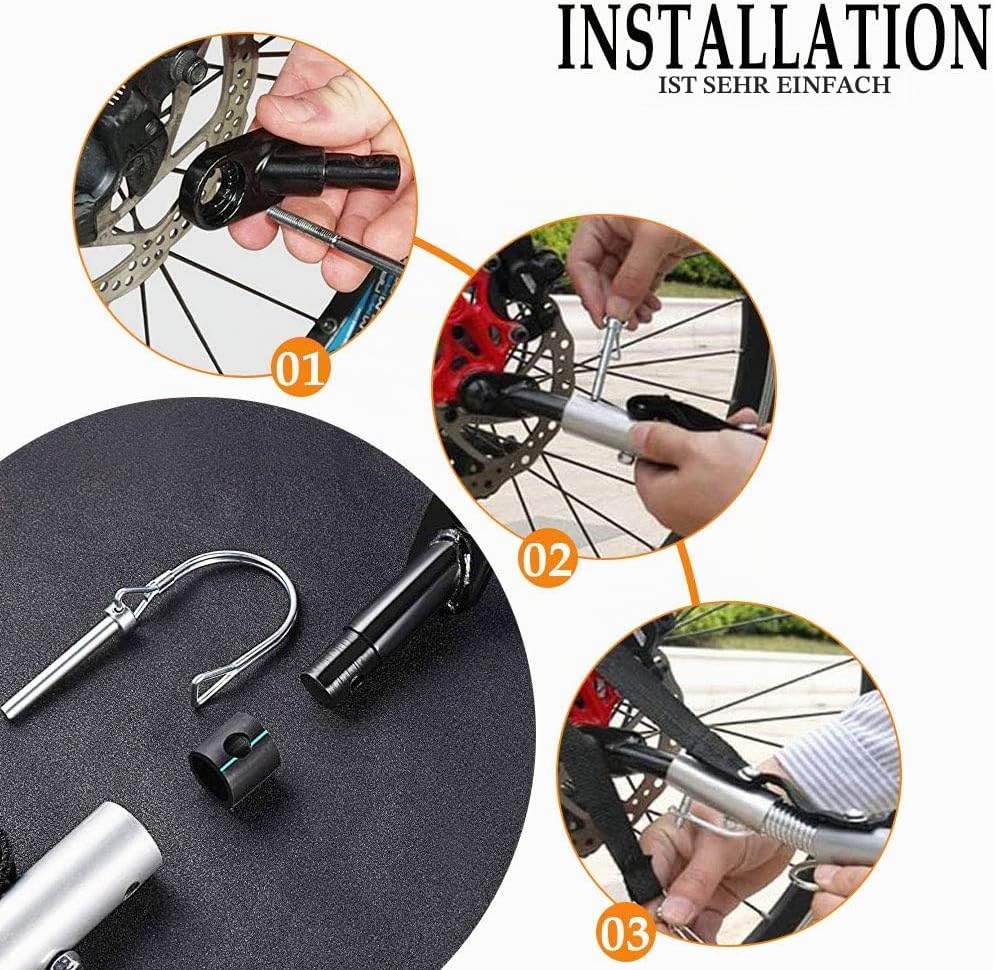 INSTALLATION
IST SEHR EINFACH

01

02

03