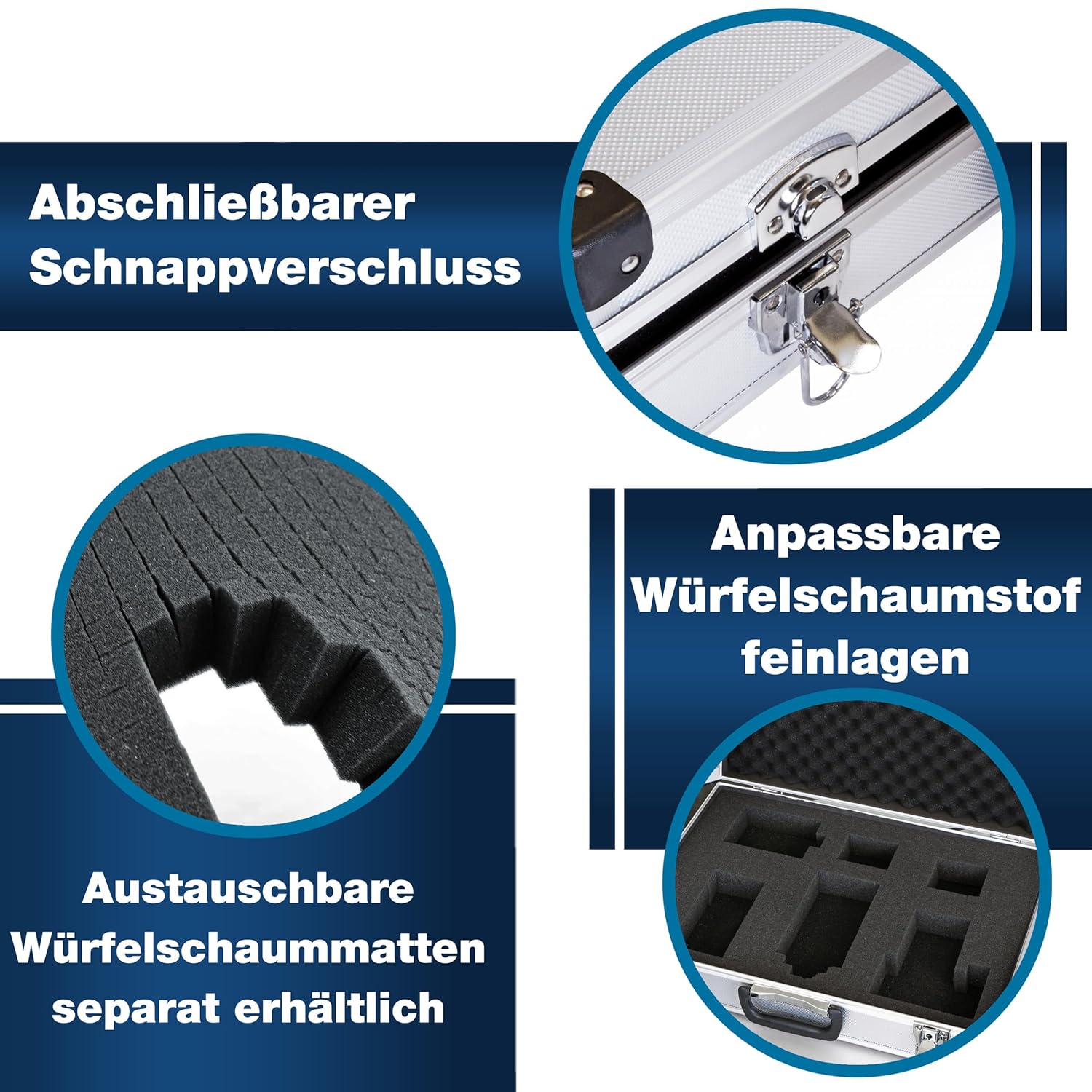 Abschließbarer Schnappverschluss

Anpassbare Würfelschaumstof feinlagen

Austauschbare Würfelschaummatten separat erhältlich