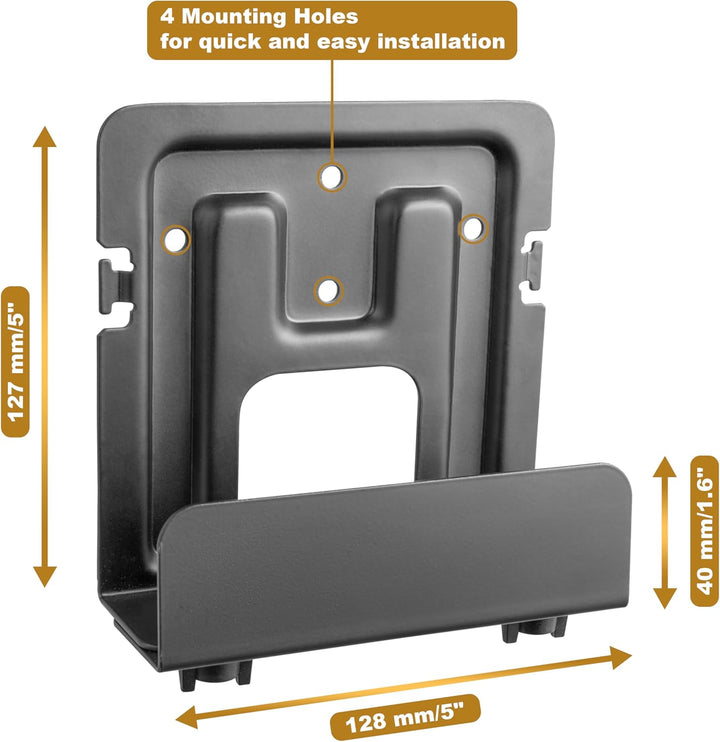 4 Mounting Holes
for quick and easy installation

127 mm/5"

40 mm/1.6"

128 mm/5"