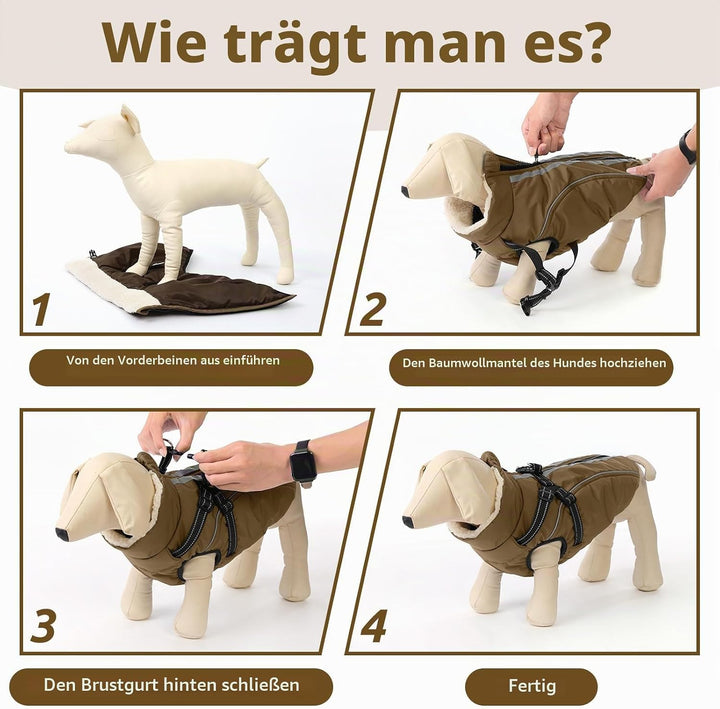 Wie trägt man es?

1

Von den Vorderbeinen aus einführen

2

Den Baumwollmantel des Hundes hochziehen

3

Den Brustgurt hinten schließen

4

Fertig