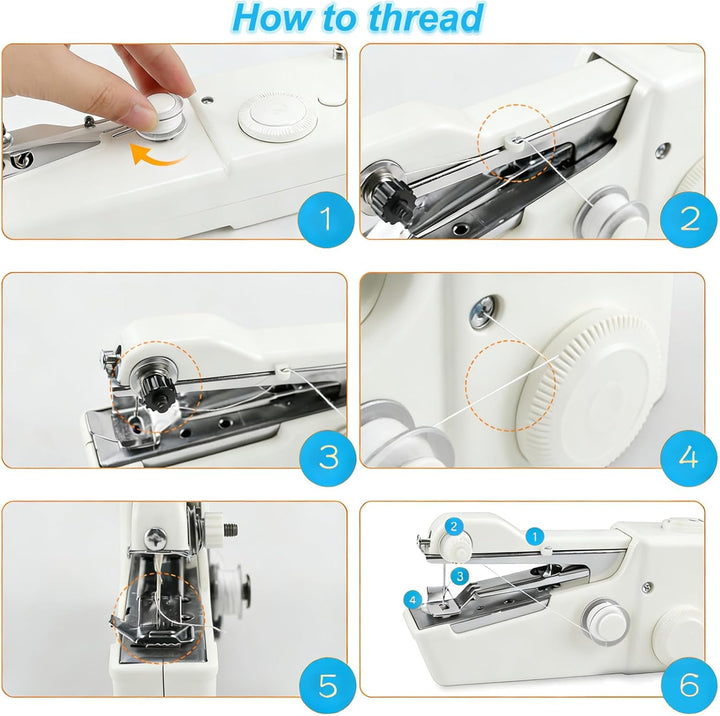 How to thread

1

2

3

4

5

2
1
3
4
6