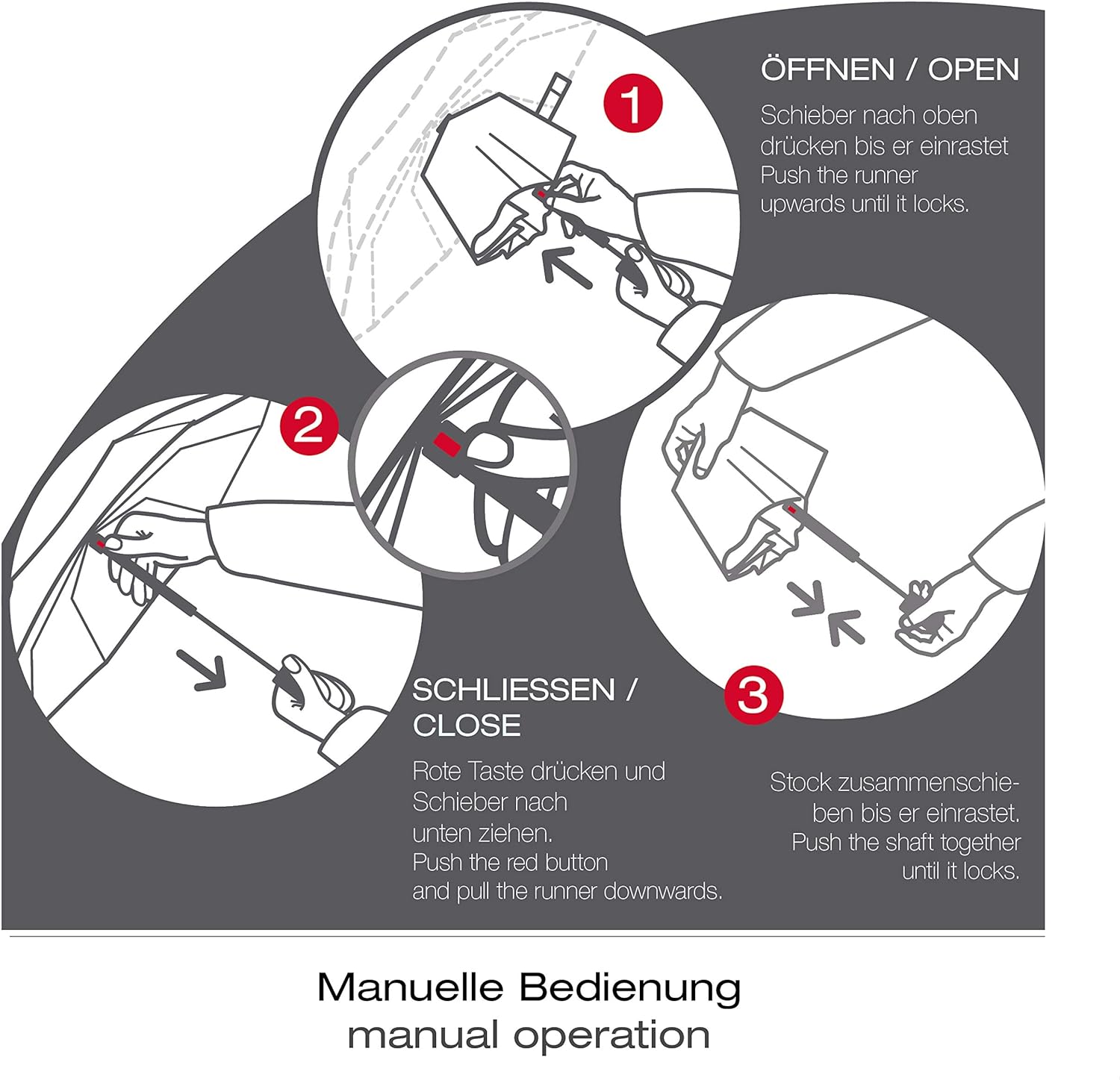 1

ÖFFNEN / OPEN

Schieber nach oben drücken bis er einrastet
Push the runner upwards until it locks.

2

SCHLIESSEN / CLOSE

Rote Taste drücken und Schieber nach unten ziehen.
Push the red button and pull the runner downwards.

3

Stock zusammenschieben bis er einrastet.
Push the shaft together until it locks.

Manuelle Bedienung
manual operation