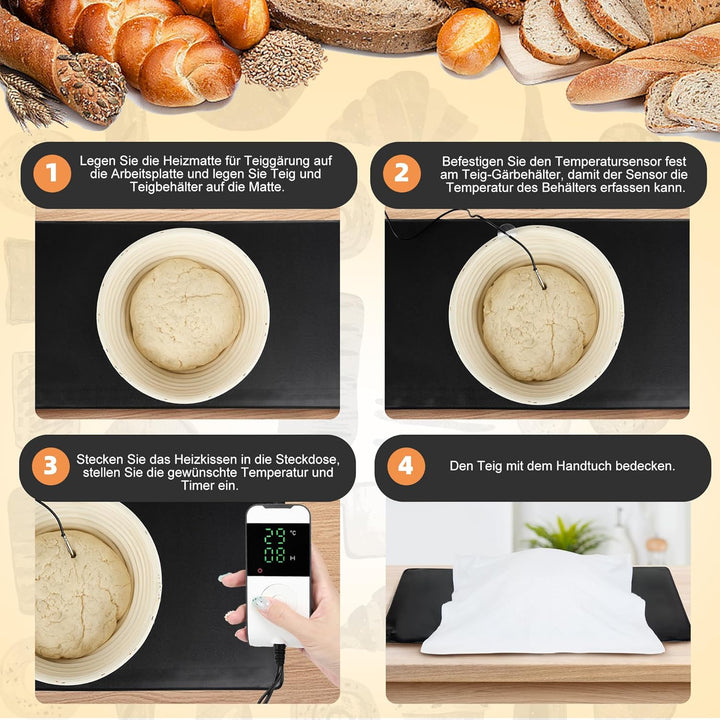 1
Legen Sie die Heizmatte für Teiggärung auf die Arbeitsplatte und legen Sie Teig und Teigbehälter auf die Matte.

2
Befestigen Sie den Temperatursensor fest am Teig-Gärbehälter, damit der Sensor die Temperatur des Behälters erfassen kann.

3
Stecken Sie das Heizkissen in die Steckdose, stellen Sie die gewünschte Temperatur und Timer ein.

29 °C
08 H

4
Den Teig mit dem Handtuch bedecken.