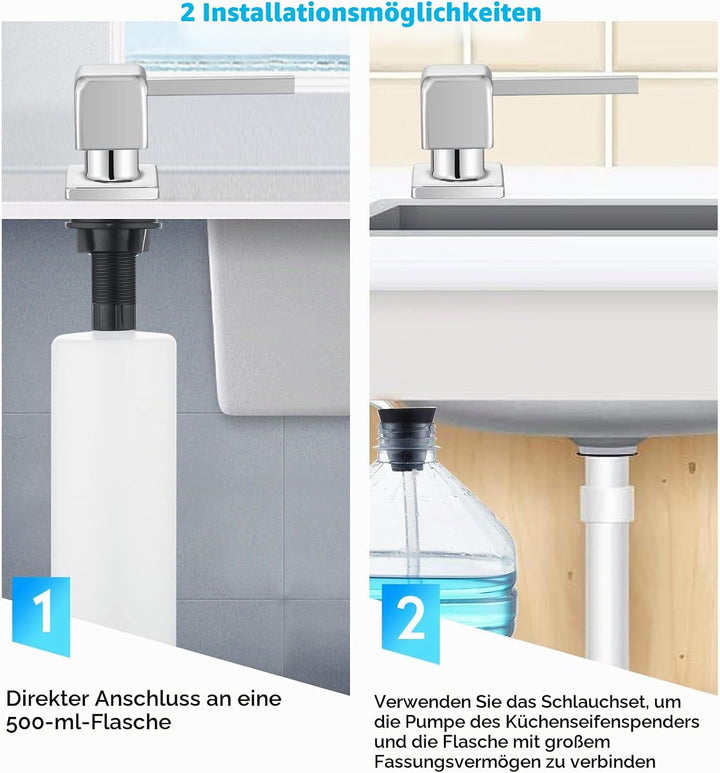 2 Installationsmöglichkeiten

1

Direkter Anschluss an eine 500-ml-Flasche

2

Verwenden Sie das Schlauchset, um die Pumpe des Küchenseifenspenders und die Flasche mit großem Fassungsvermögen zu verbinden