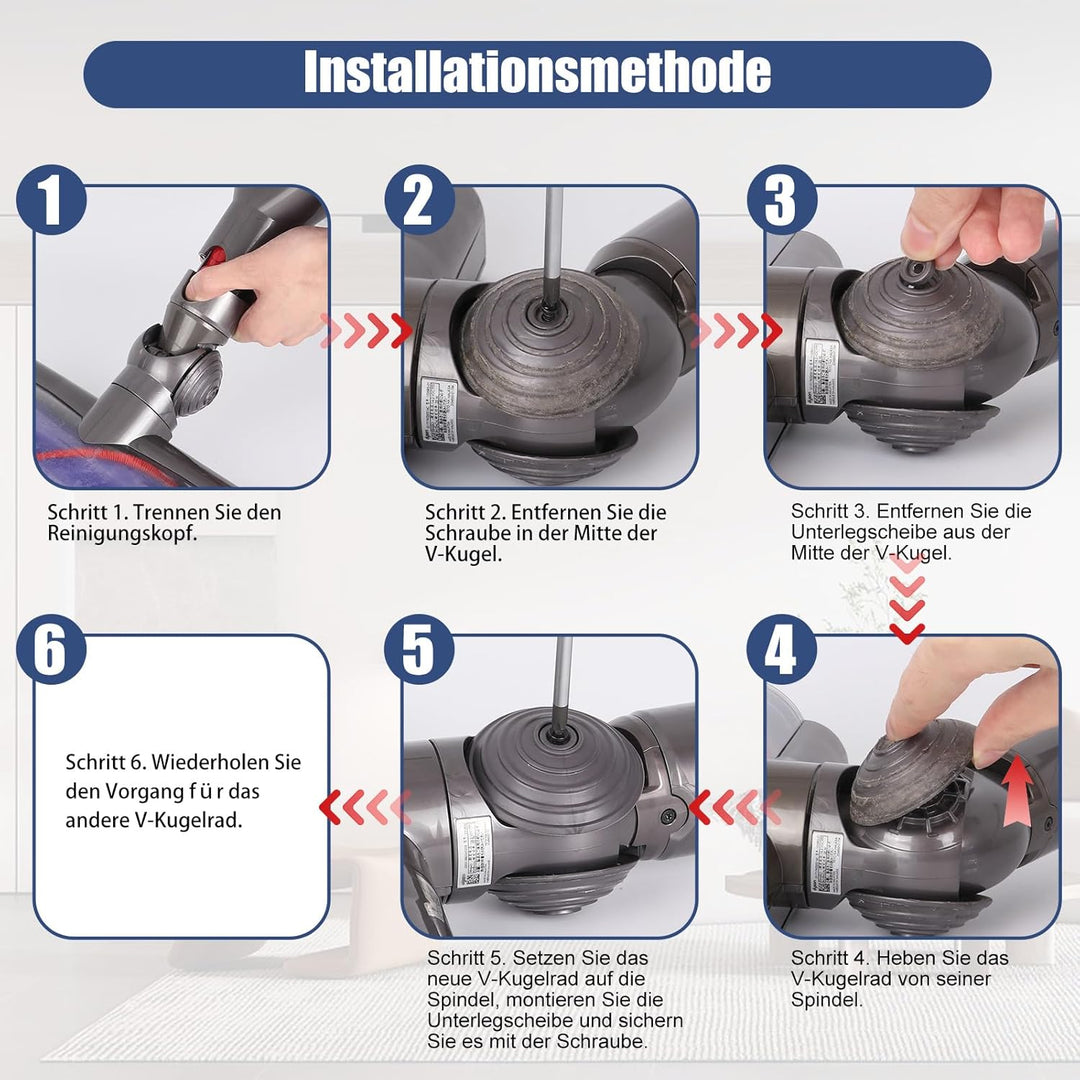 Installationsmethode

1

Schritt 1. Trennen Sie den Reinigungskopf.

2

Schritt 2. Entfernen Sie die Schraube in der Mitte der V-Kugel.

3

Schritt 3. Entfernen Sie die Unterlegscheibe aus der Mitte der V-Kugel.

4

Schritt 4. Heben Sie das V-Kugelrad von seiner Spindel.

5

Schritt 5. Setzen Sie das neue V-Kugelrad auf die Spindel, montieren Sie die Unterlegscheibe und sichern Sie es mit der Schraube.

6

Schritt 6. Wiederholen Sie den Vorgang f ü r das andere V-Kugelrad.