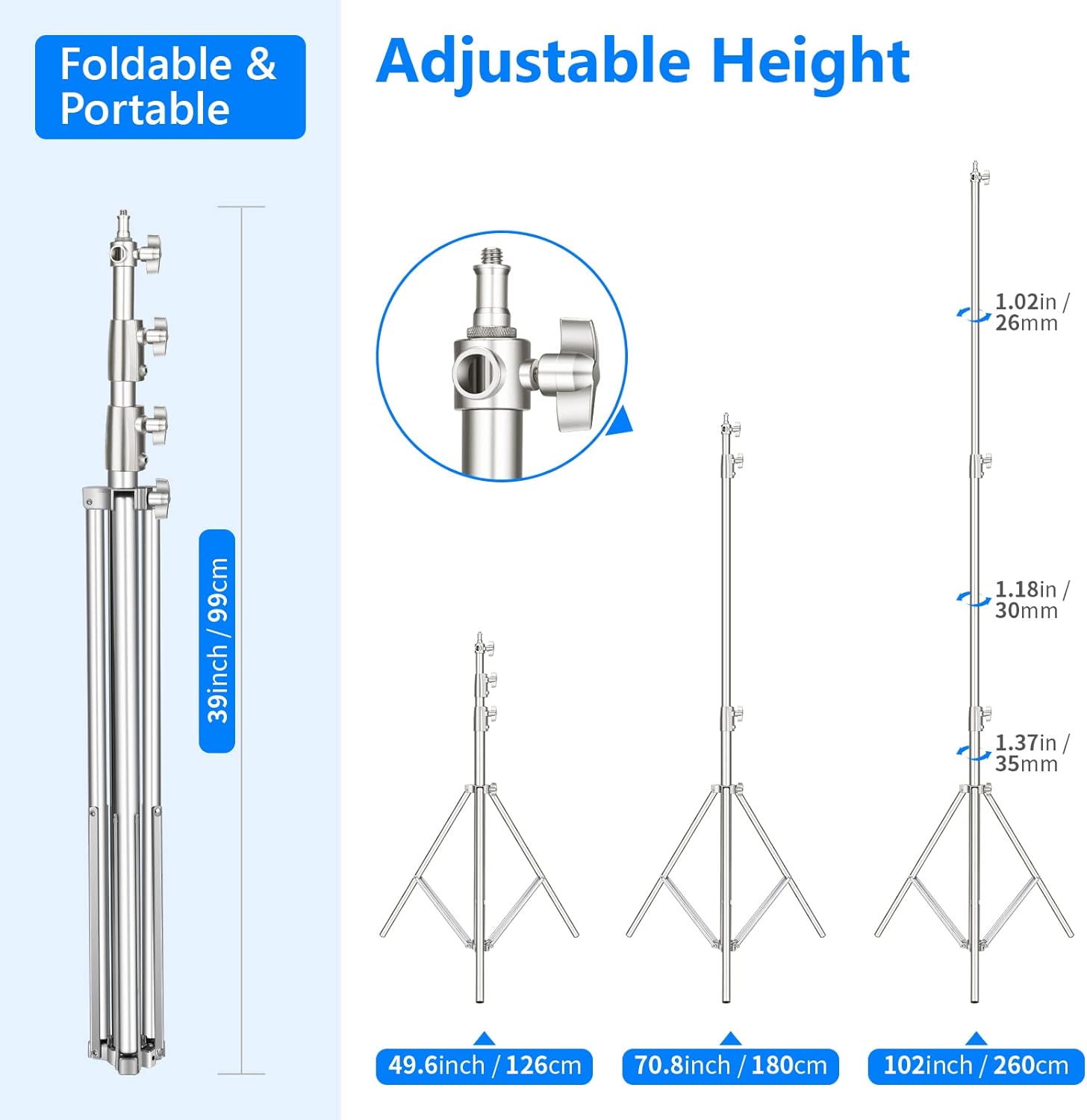 Foldable & Portable

39inch / 99cm

Adjustable Height

1.02in / 26mm

1.18in / 30mm

1.37in / 35mm

49.6inch / 126cm

70.8inch / 180cm

102inch / 260cm