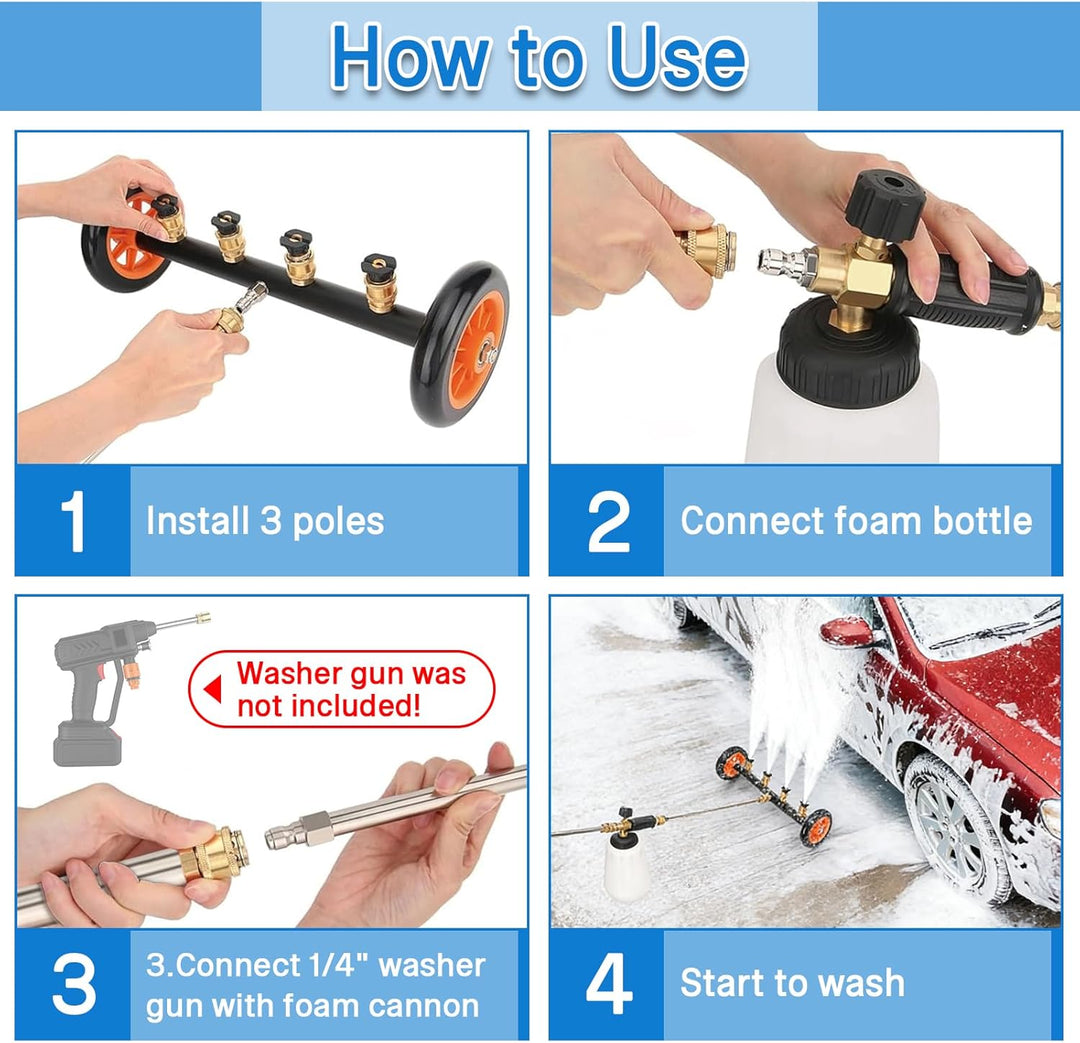 How to Use

1 Install 3 poles

2 Connect foam bottle

Washer gun was not included!

3 3.Connect 1/4" washer gun with foam cannon

4 Start to wash