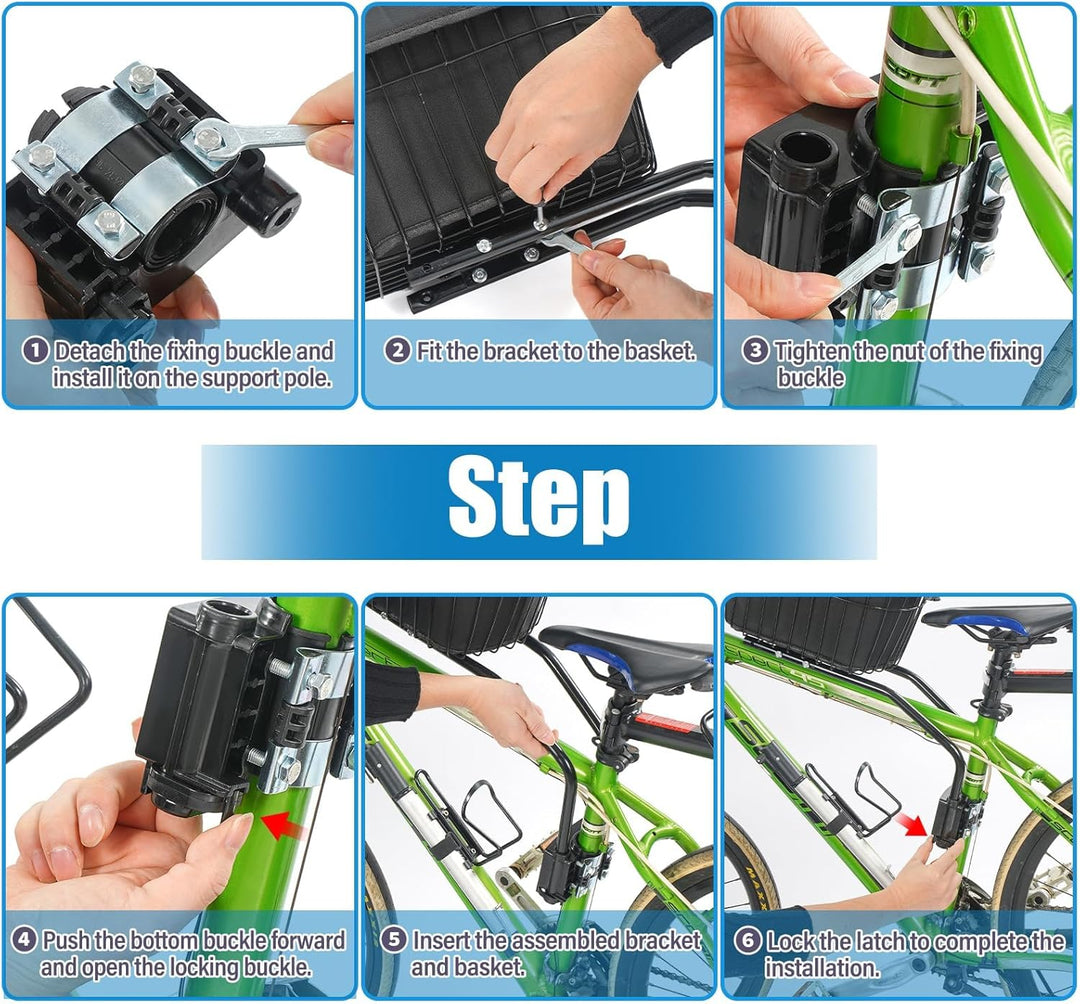 1 Detach the fixing buckle and install it on the support pole.

2 Fit the bracket to the basket.

3 Tighten the nut of the fixing buckle

Step

4 Push the bottom buckle forward and open the locking buckle.

5 Insert the assembled bracket and basket.

6 Lock the latch to complete the installation.