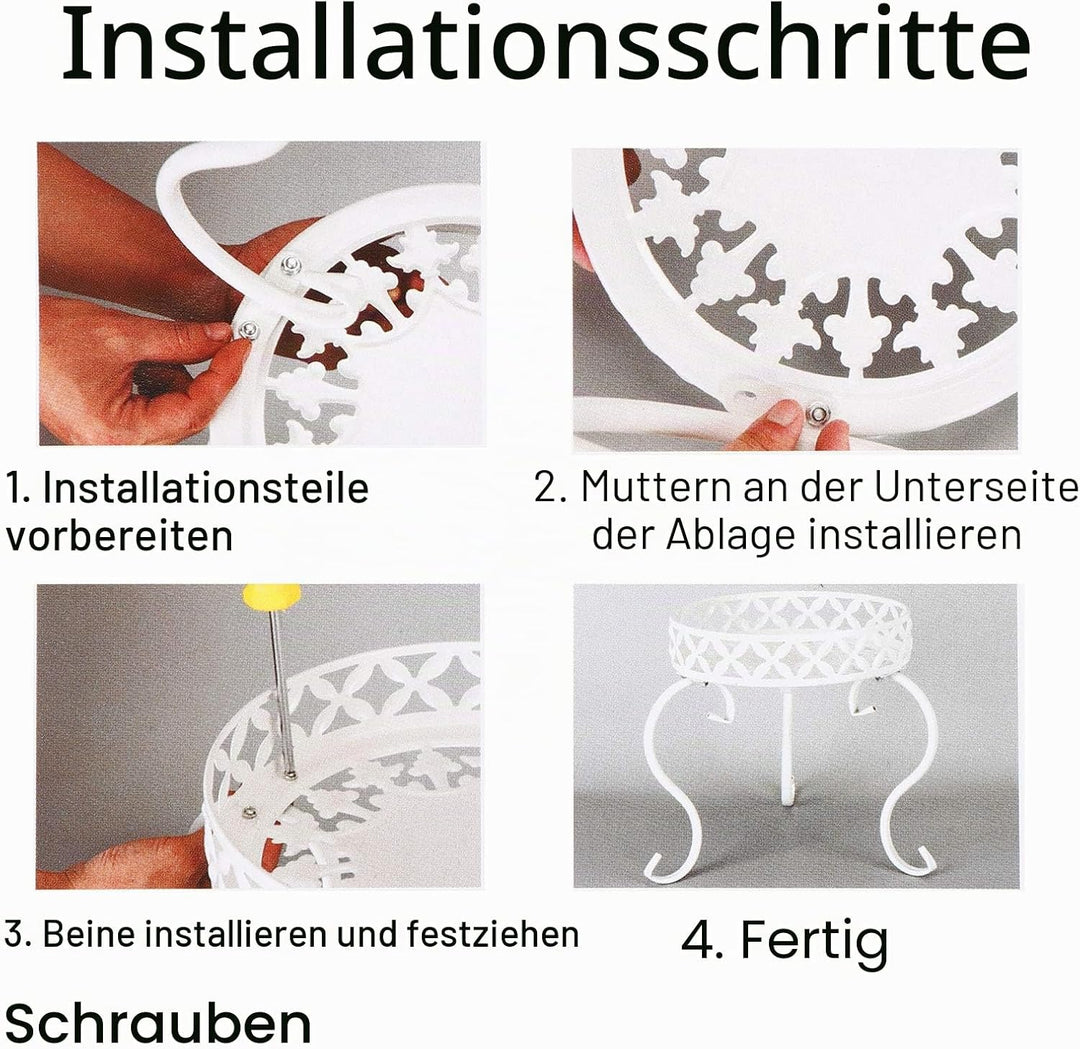 Installationsschritte

1. Installationsteile vorbereiten

2. Muttern an der Unterseite der Ablage installieren

3. Beine installieren und festziehen

4. Fertig

Schrauben