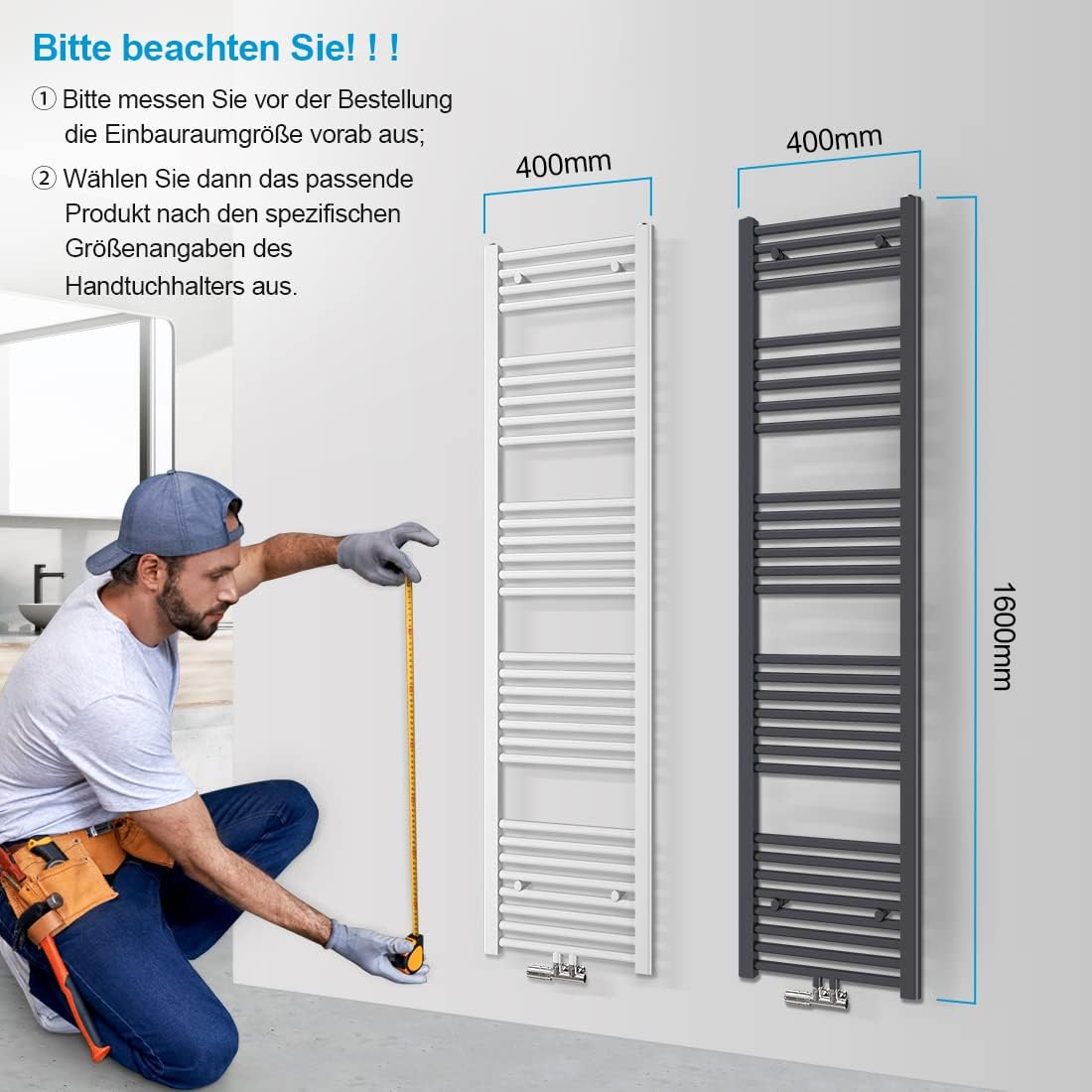 Bitte beachten Sie! ! !

① Bitte messen Sie vor der Bestellung die Einbauraumgröße vorab aus;

② Wählen Sie dann das passende Produkt nach den spezifischen Größenangaben des Handtuchhalters aus.

400mm

400mm

1600mm