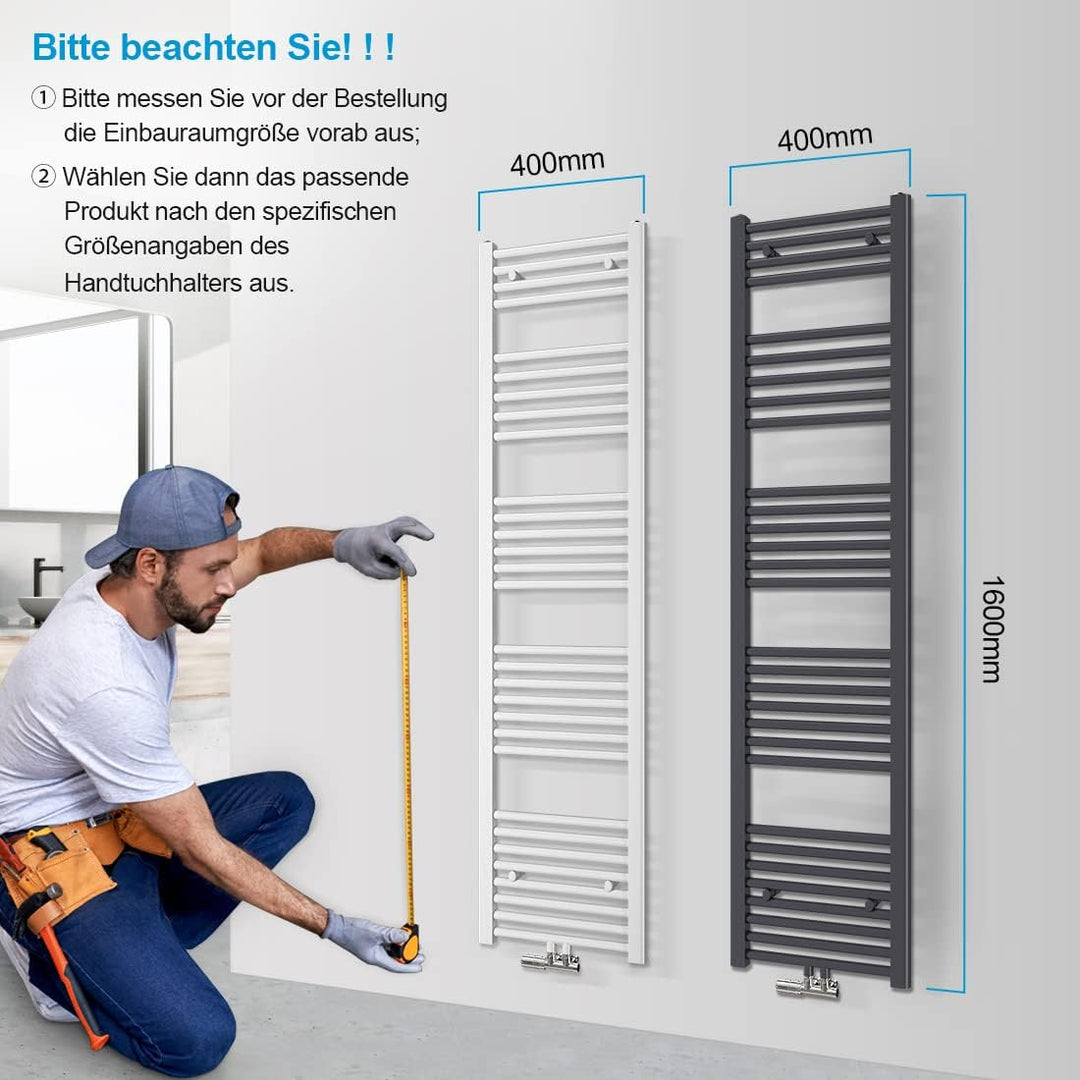 Bitte beachten Sie! ! !

① Bitte messen Sie vor der Bestellung die Einbauraumgröße vorab aus;

② Wählen Sie dann das passende Produkt nach den spezifischen Größenangaben des Handtuchhalters aus.

400mm

400mm

1600mm