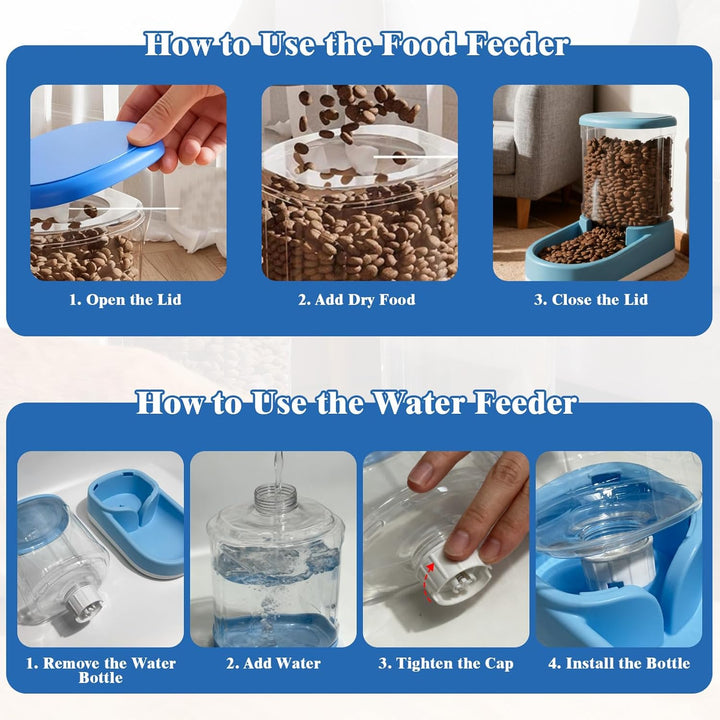 How to Use the Food Feeder

1. Open the Lid

2. Add Dry Food

3. Close the Lid

How to Use the Water Feeder

1. Remove the Water Bottle

2. Add Water

3. Tighten the Cap

4. Install the Bottle