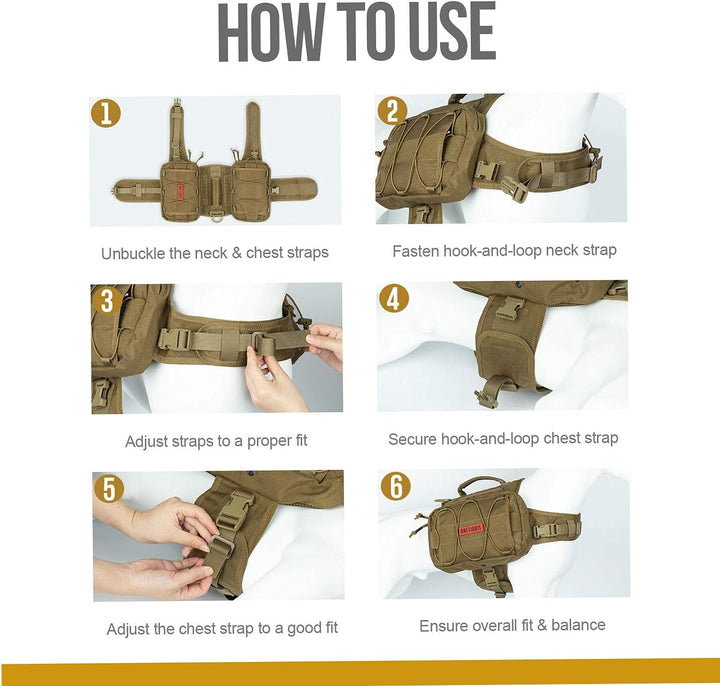 HOW TO USE

1

Unbuckle the neck & chest straps

2

Fasten hook-and-loop neck strap

3

Adjust straps to a proper fit

4

Secure hook-and-loop chest strap

5

Adjust the chest strap to a good fit

6

ONETIGRIS

Ensure overall fit & balance