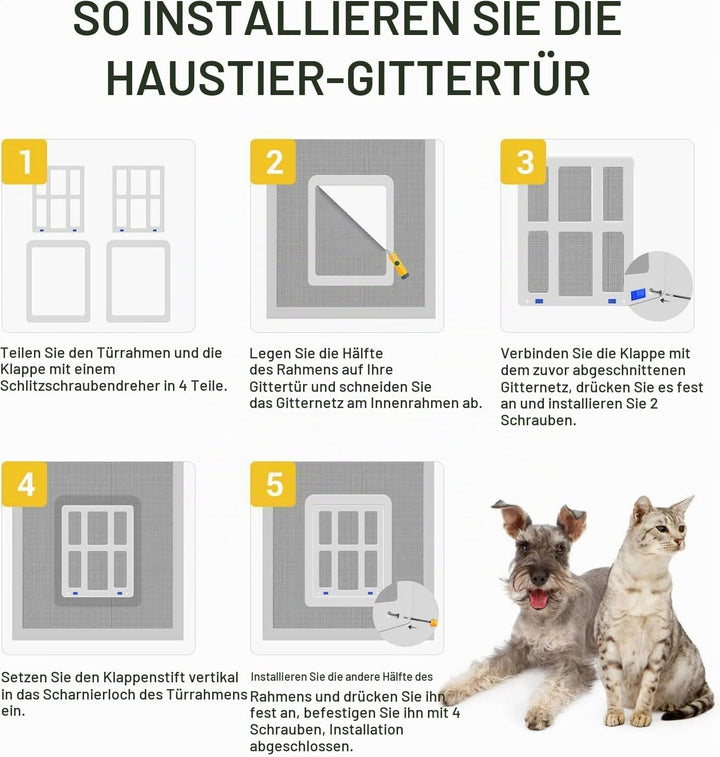 SO INSTALLIEREN SIE DIE HAUSTIER-GITTERTÜR

1

Teilen Sie den Türrahmen und die Klappe mit einem Schlitzschraubendreher in 4 Teile.

2

Legen Sie die Hälfte des Rahmens auf Ihre Gittertür und schneiden Sie das Gitternetz am Innenrahmen ab.

3

Verbinden Sie die Klappe mit dem zuvor abgeschnittenen Gitternetz, drücken Sie es fest an und installieren Sie 2 Schrauben.

4

Setzen Sie den Klappenstift vertikal in das Scharnierloch des Türrahmens ein.

5

Installieren Sie die andere Hälfte des Rahmens und drücken Sie ihn fest an, befestigen Sie ihn mit 4 Schrauben, Installation abgeschlossen.