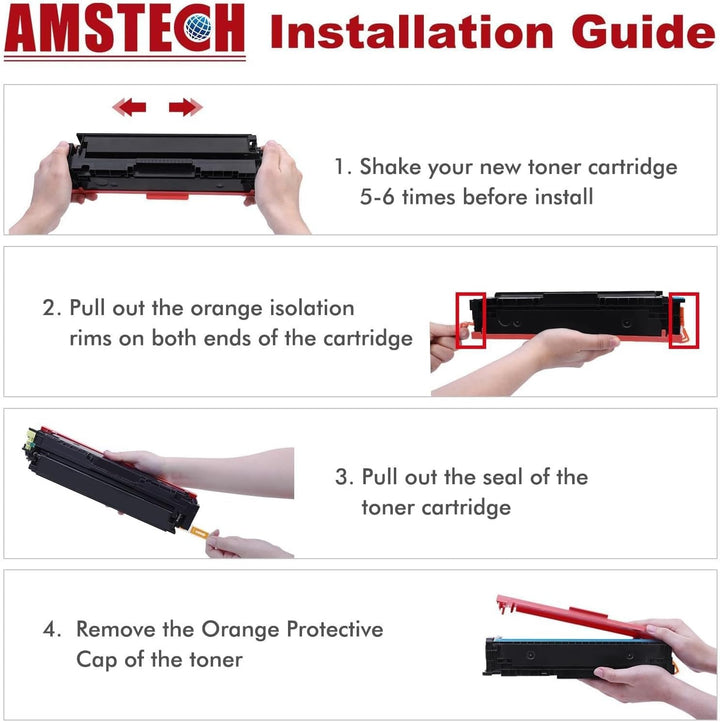 AMSTECH Installation Guide

1. Shake your new toner cartridge 5-6 times before install

2. Pull out the orange isolation rims on both ends of the cartridge

3. Pull out the seal of the toner cartridge

4. Remove the Orange Protective Cap of the toner