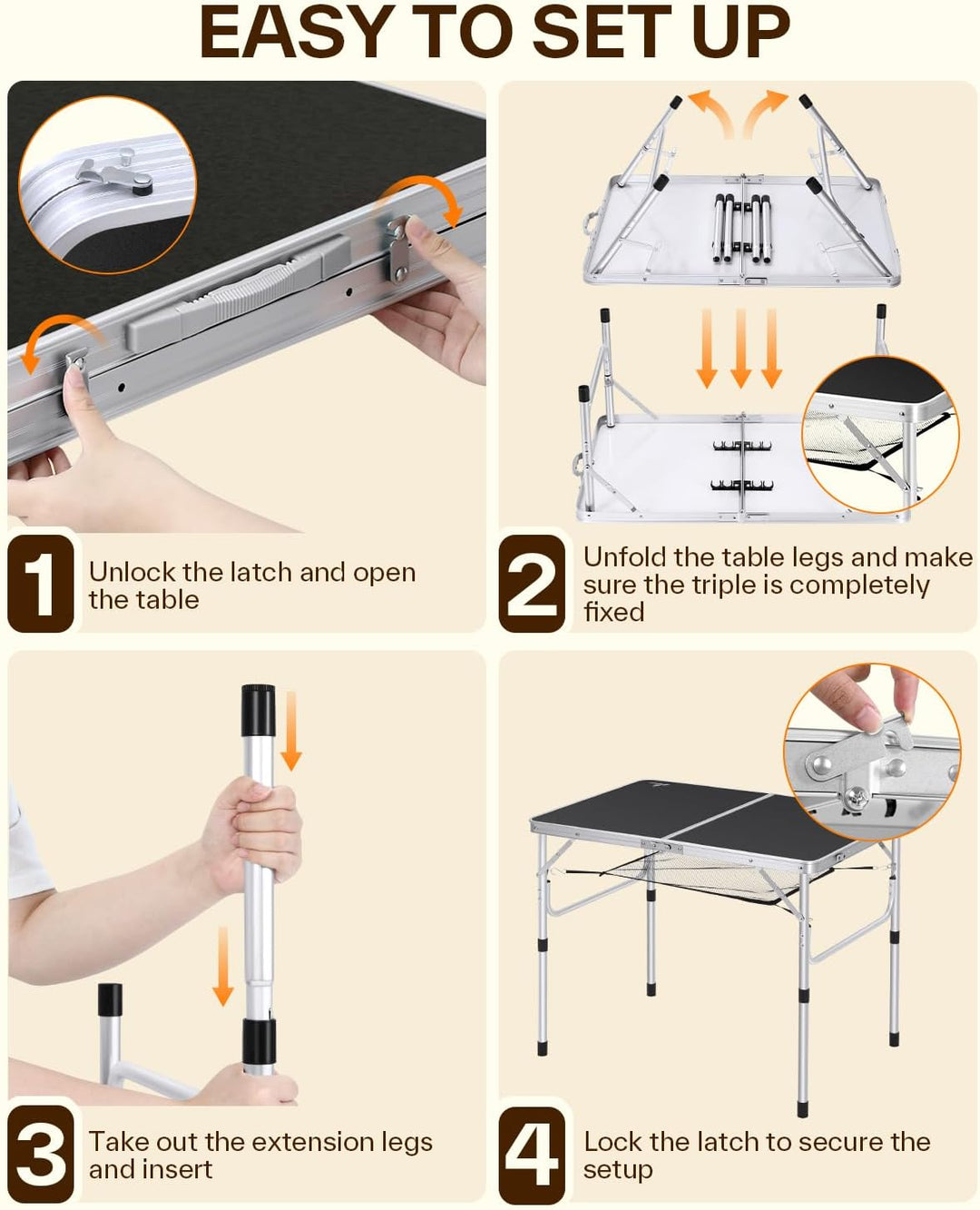 EASY TO SET UP

1 Unlock the latch and open the table

2 Unfold the table legs and make sure the triple is completely fixed

3 Take out the extension legs and insert

4 Lock the latch to secure the setup