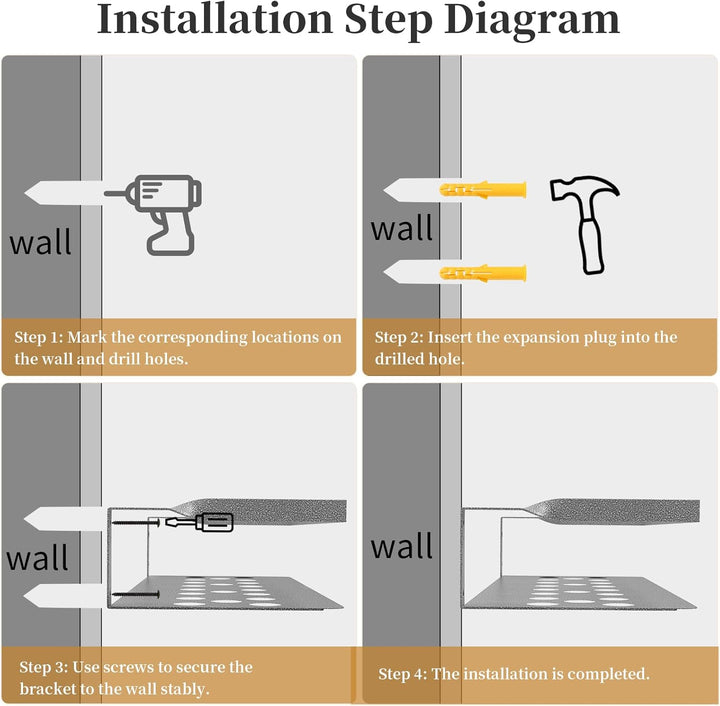 Installation Step Diagram

wall

Step 1: Mark the corresponding locations on the wall and drill holes.

wall

Step 2: Insert the expansion plug into the drilled hole.

wall

Step 3: Use screws to secure the bracket to the wall stably.

wall

Step 4: The installation is completed.